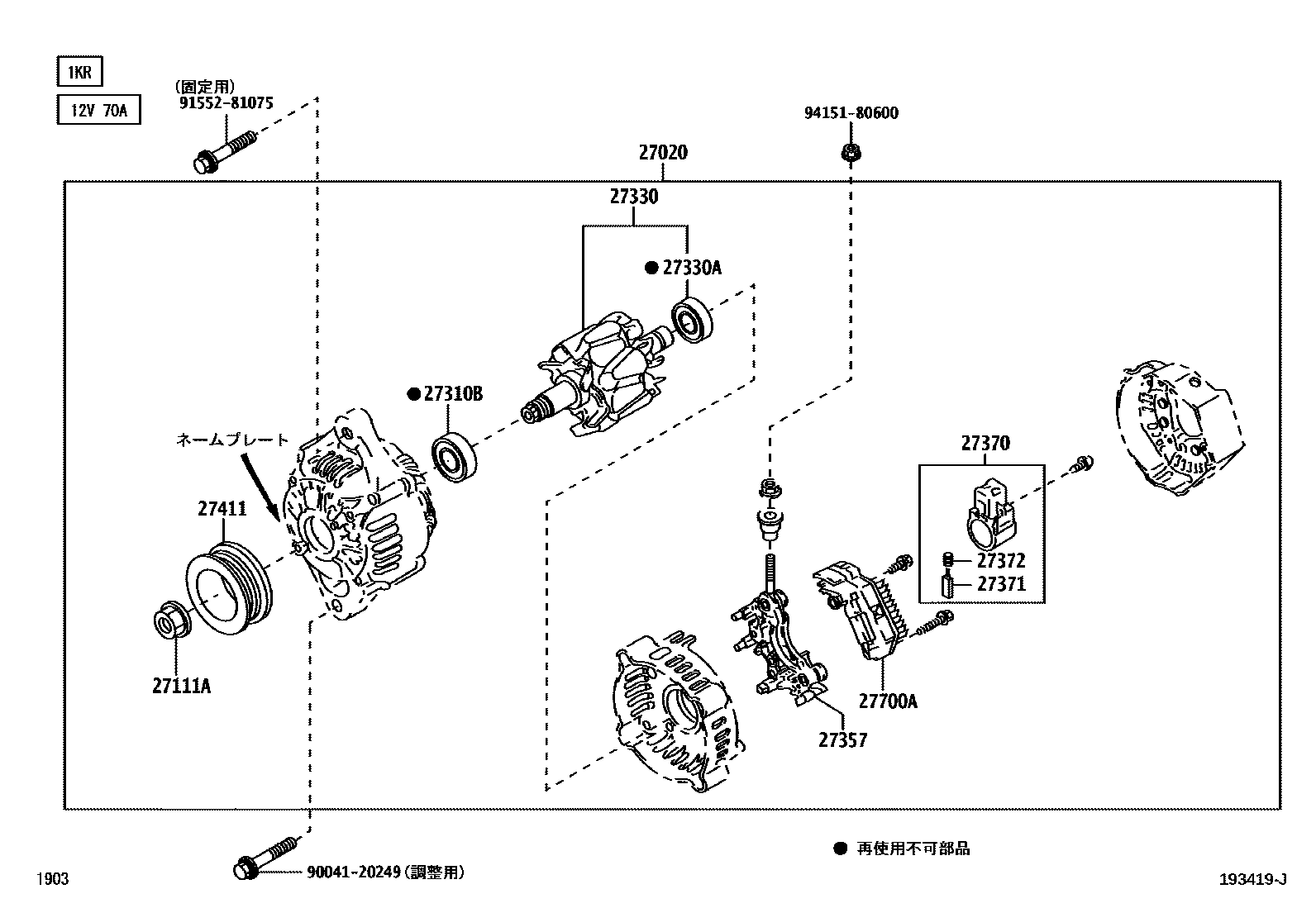 1KR

12V 70A

(固定用)
91552-81075

94151-80600

27020

27330

● 27330A

● 27310B

ネームプレート

27411

27111A

27370

27372

27371

27700A

27357

● 再使用不可部品

90041-20249 (調整用)

1903

193419-J