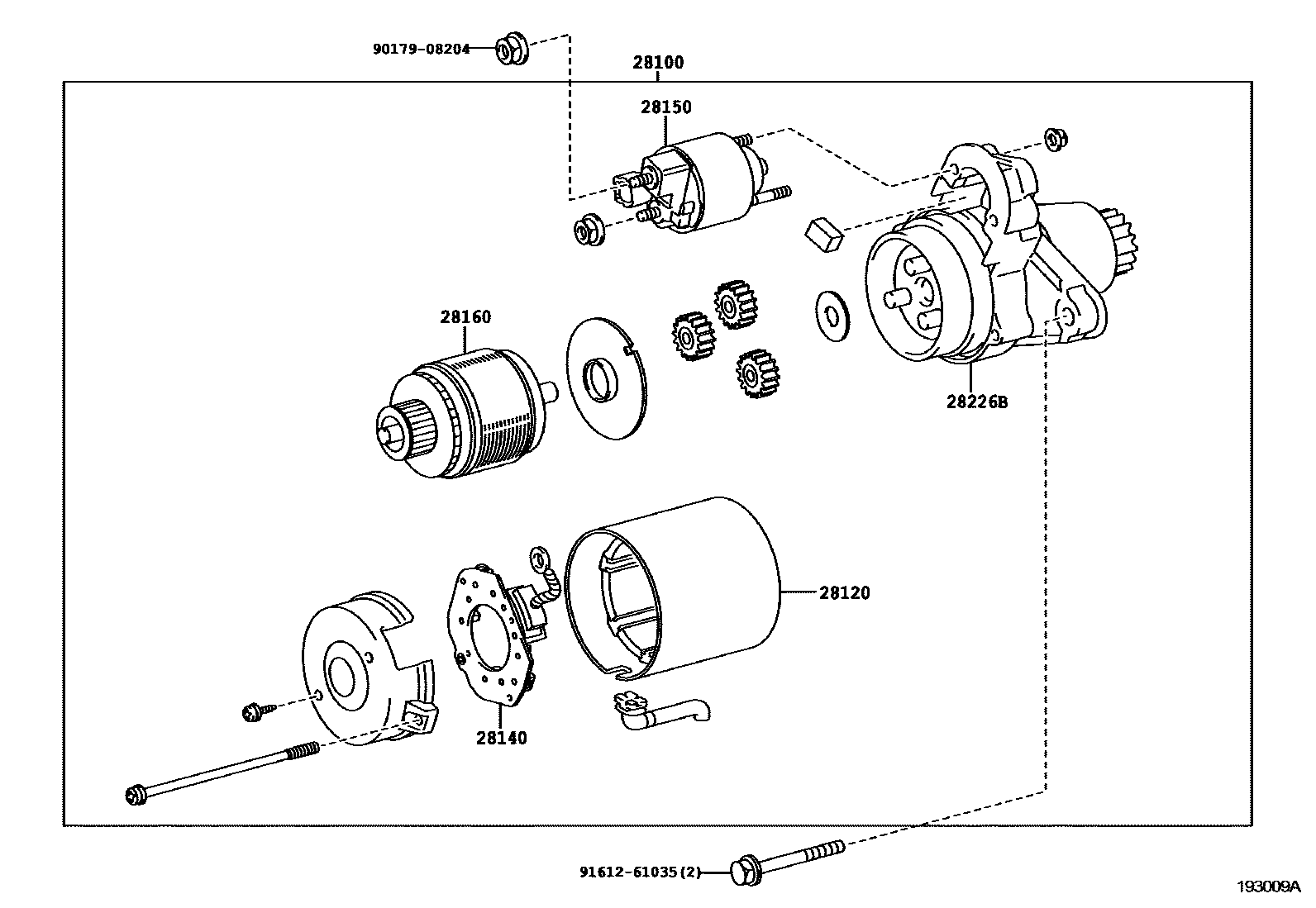 90179-08204
28100
28150
28160
28226B
28120
28140
91612-61035(2)
193009A