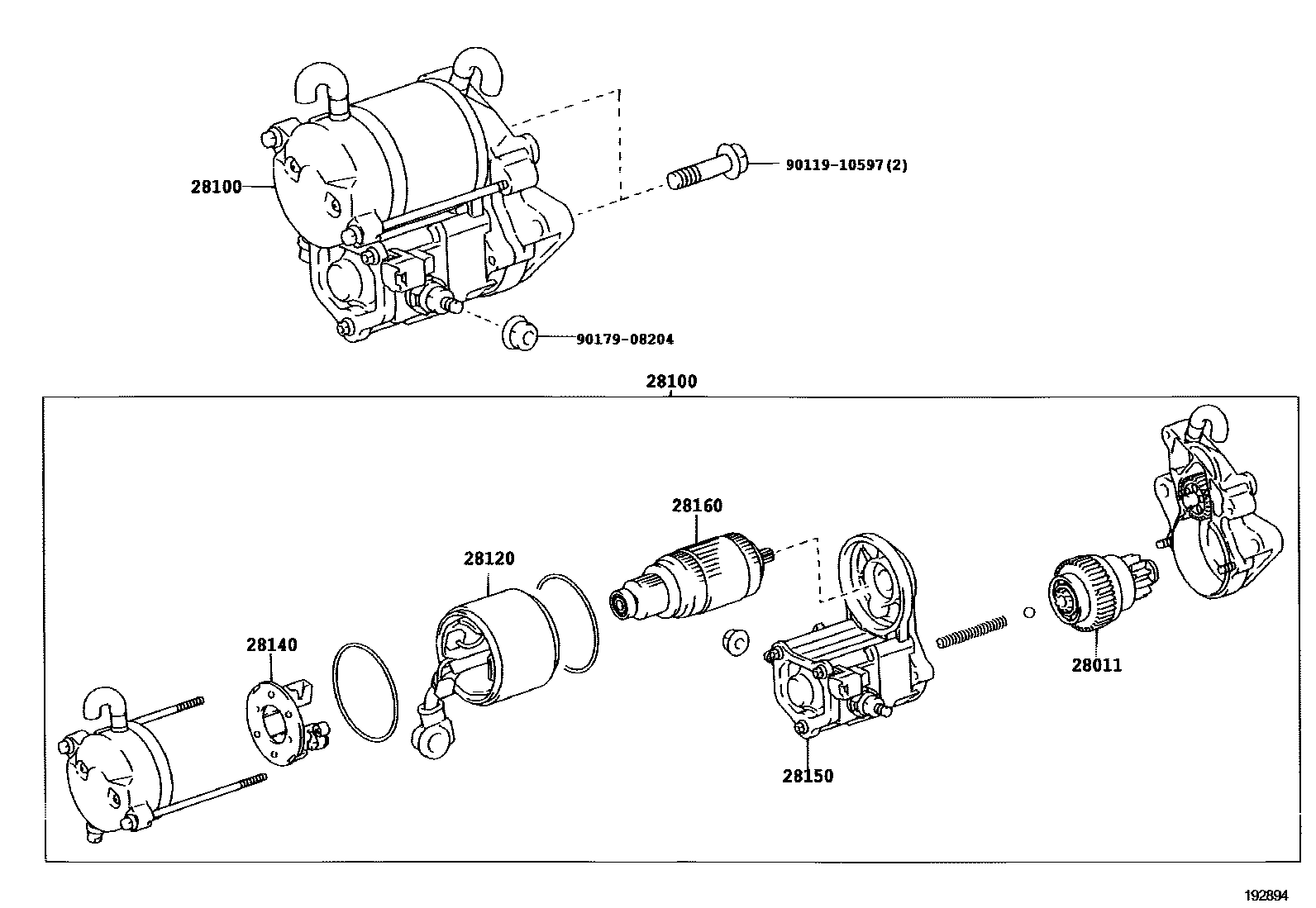 28100

90119-10597(2)

90179-08204

28100

28160

28120

28140

28011

28150

192894