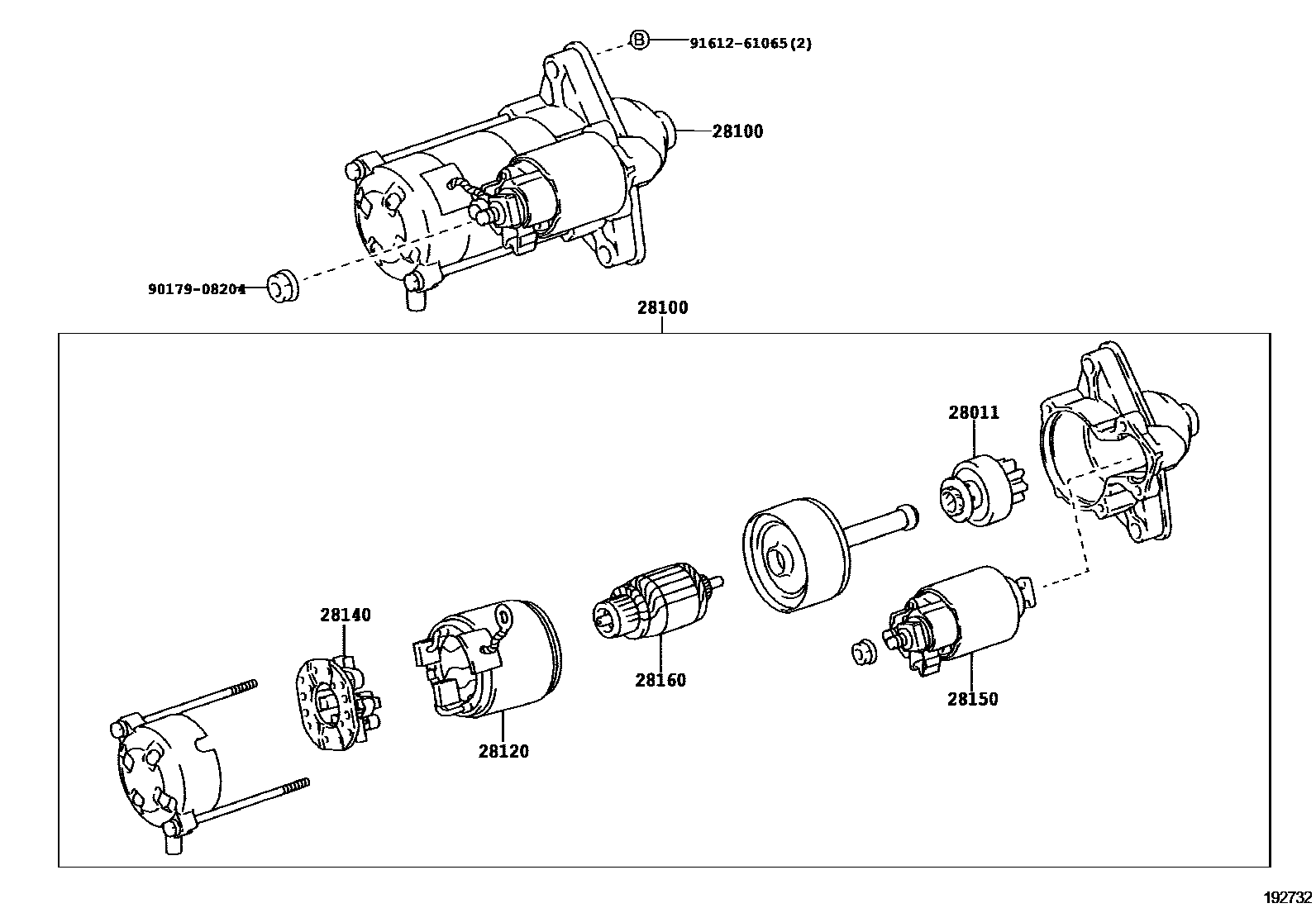 B 91612-61065(2)

28100

90179-08204

28100

28011

28140

28160

28150

28120

192732