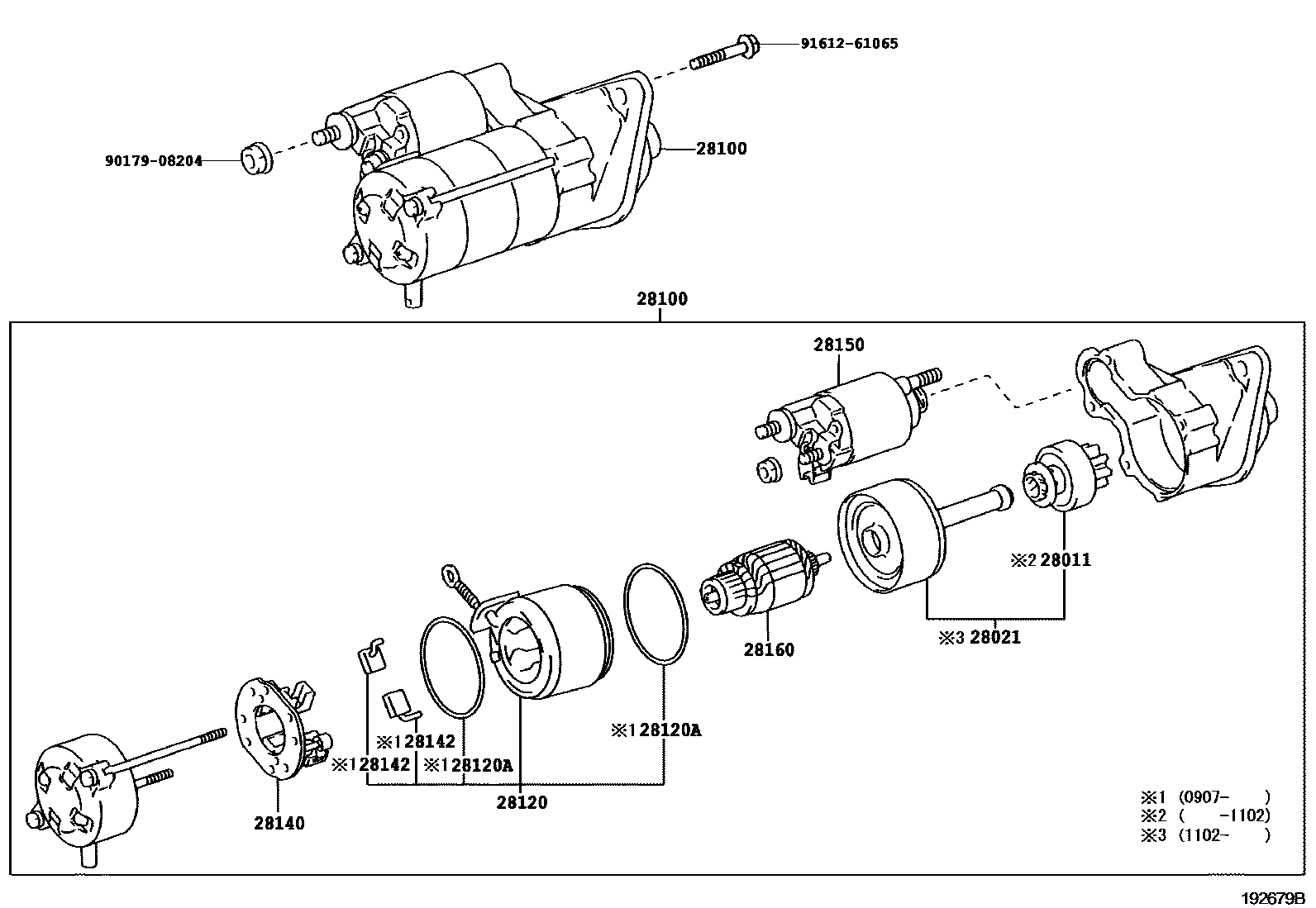 91612-61065

90179-08204

28100

28100

28150

※2 28011

※3 28021

28160

※1 28120A

※1 28142

※1 28142

※1 28120A

28120

28140

※1 (0907- )
※2 ( -1102)
※3 (1102- )

192679B