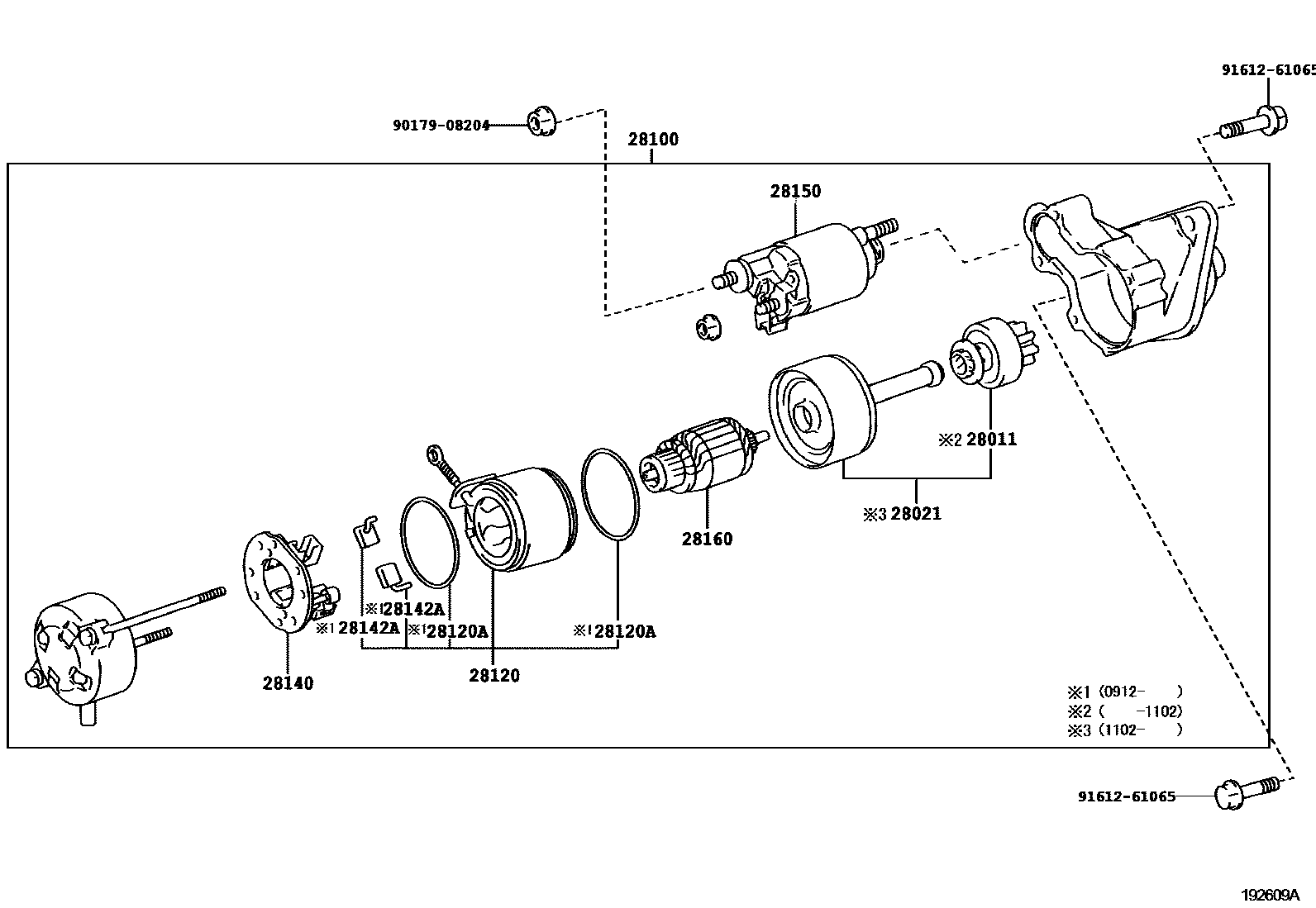 91612-61065

90179-08204

28100

28150

※2 28011

※3 28021

28160

※1 28142A

※1 28142A

※1 28120A

※1 28120A

28140

28120

※1 (0912- )
※2 ( -1102)
※3 (1102- )

91612-61065

192609A