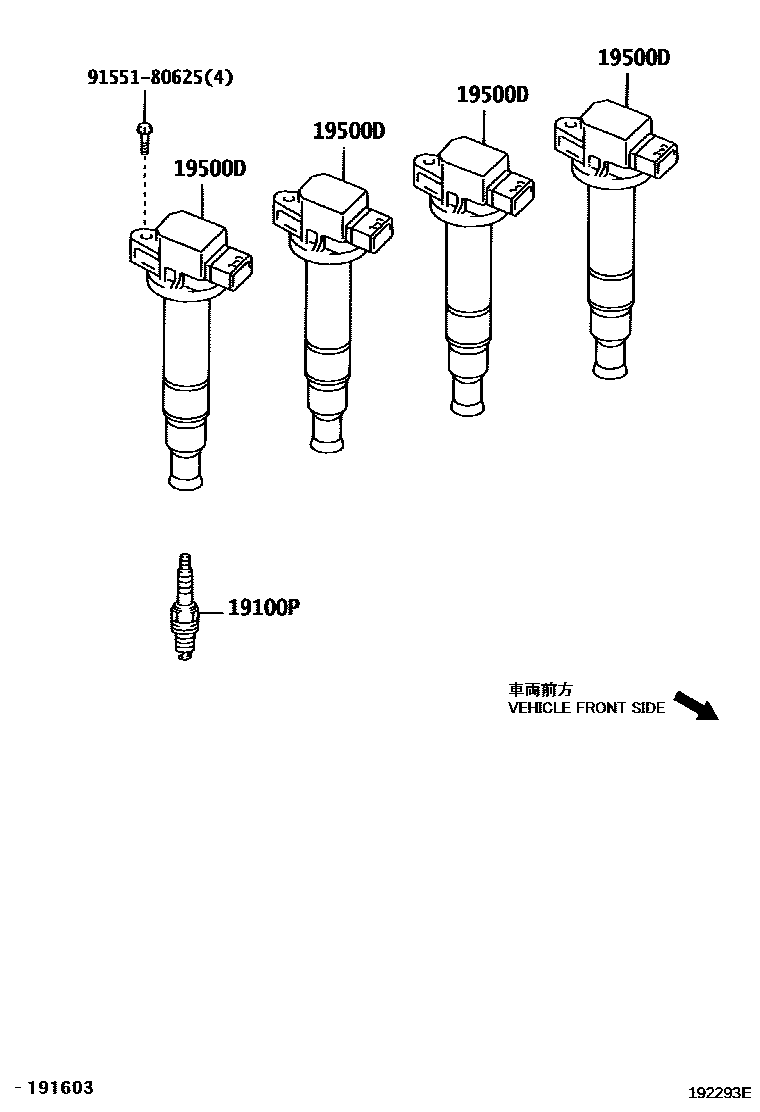 91551-80625(4)

19500D

19500D

19500D

19500D

19100P

車両前方
VEHICLE FRONT SIDE

- 191603

192293E