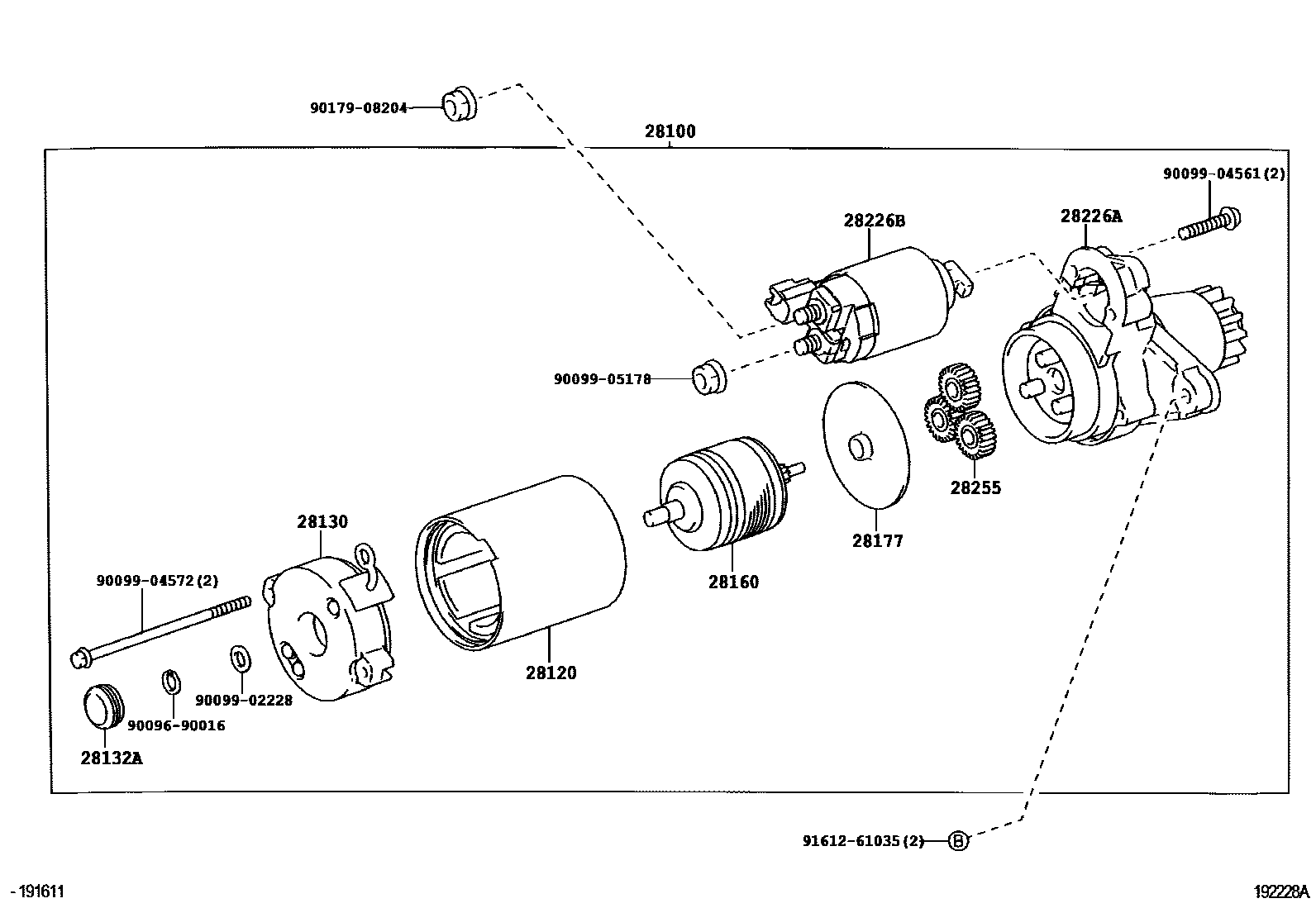 90179-08204

28100

90099-04561(2)

28226B

28226A

90099-05178

28255

28177

28160

28130

90099-04572(2)

28120

90099-02228

90096-90016

28132A

91612-61035(2) B

-191611

192228A