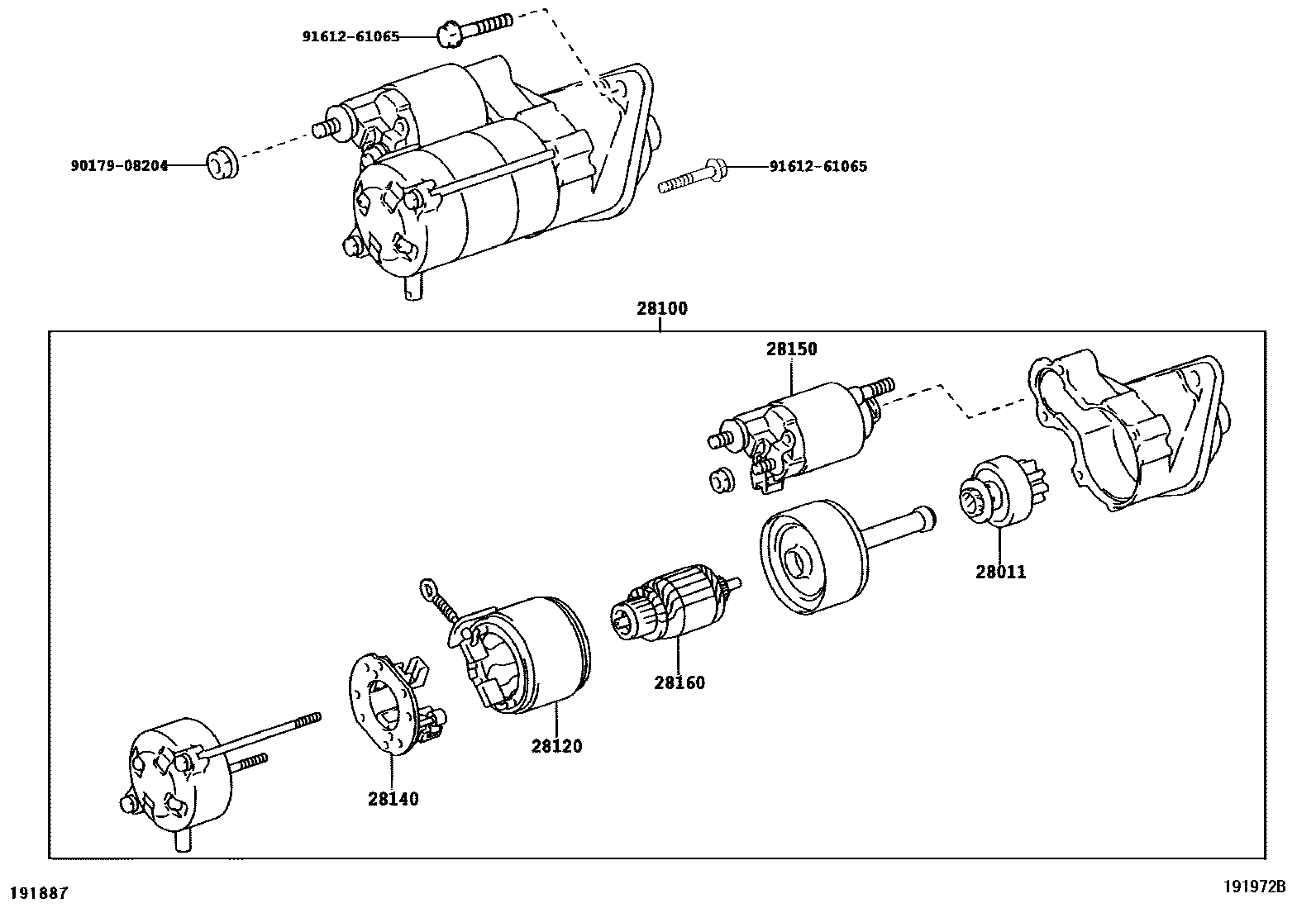 91612-61065

90179-08204

91612-61065

28100

28150

28011

28160

28120

28140

191887

191972B