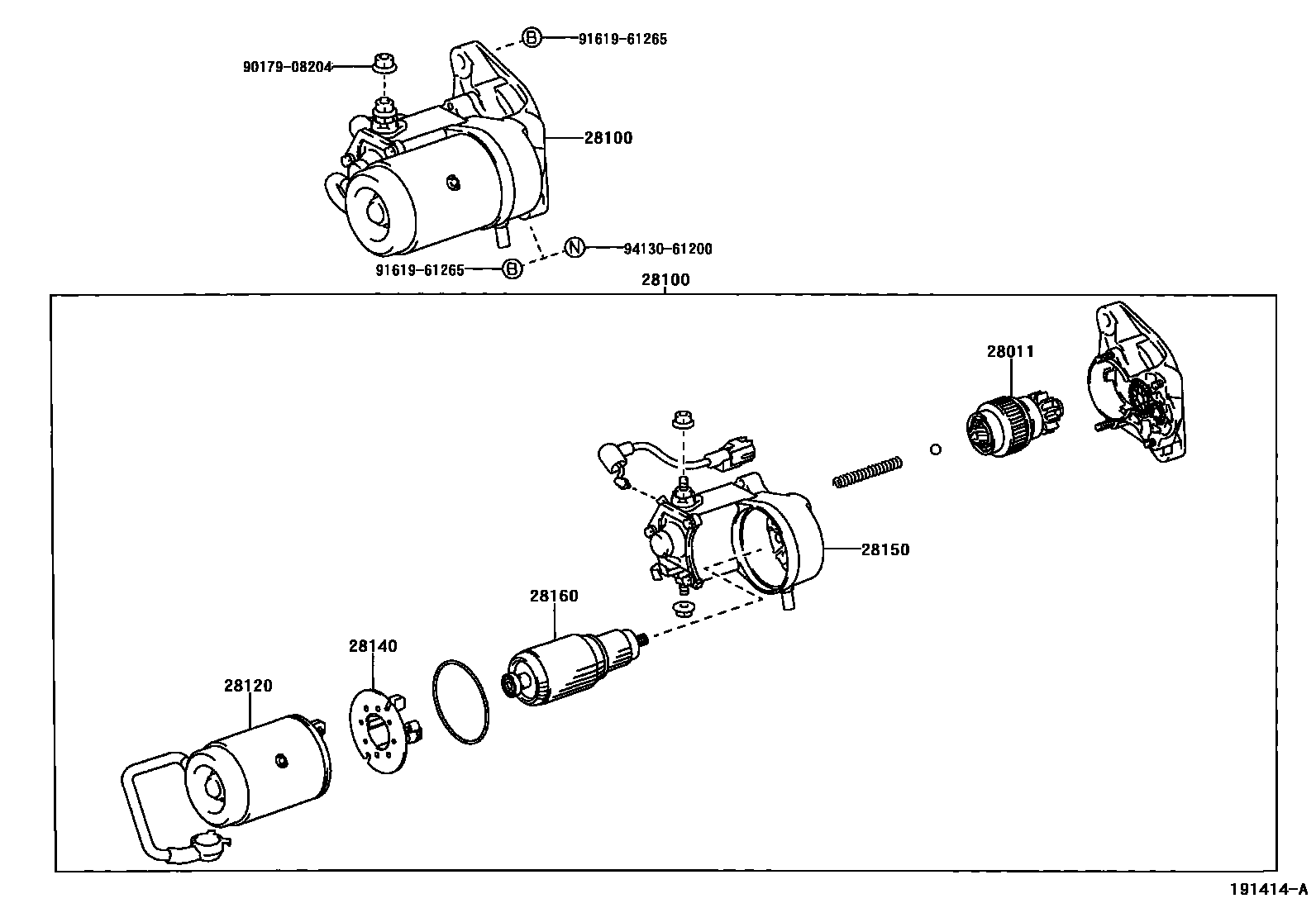 B 91619-61265

90179-08204

28100

N 94130-61200

91619-61265 B

28100

28011

28150

28160

28140

28120

191414-A