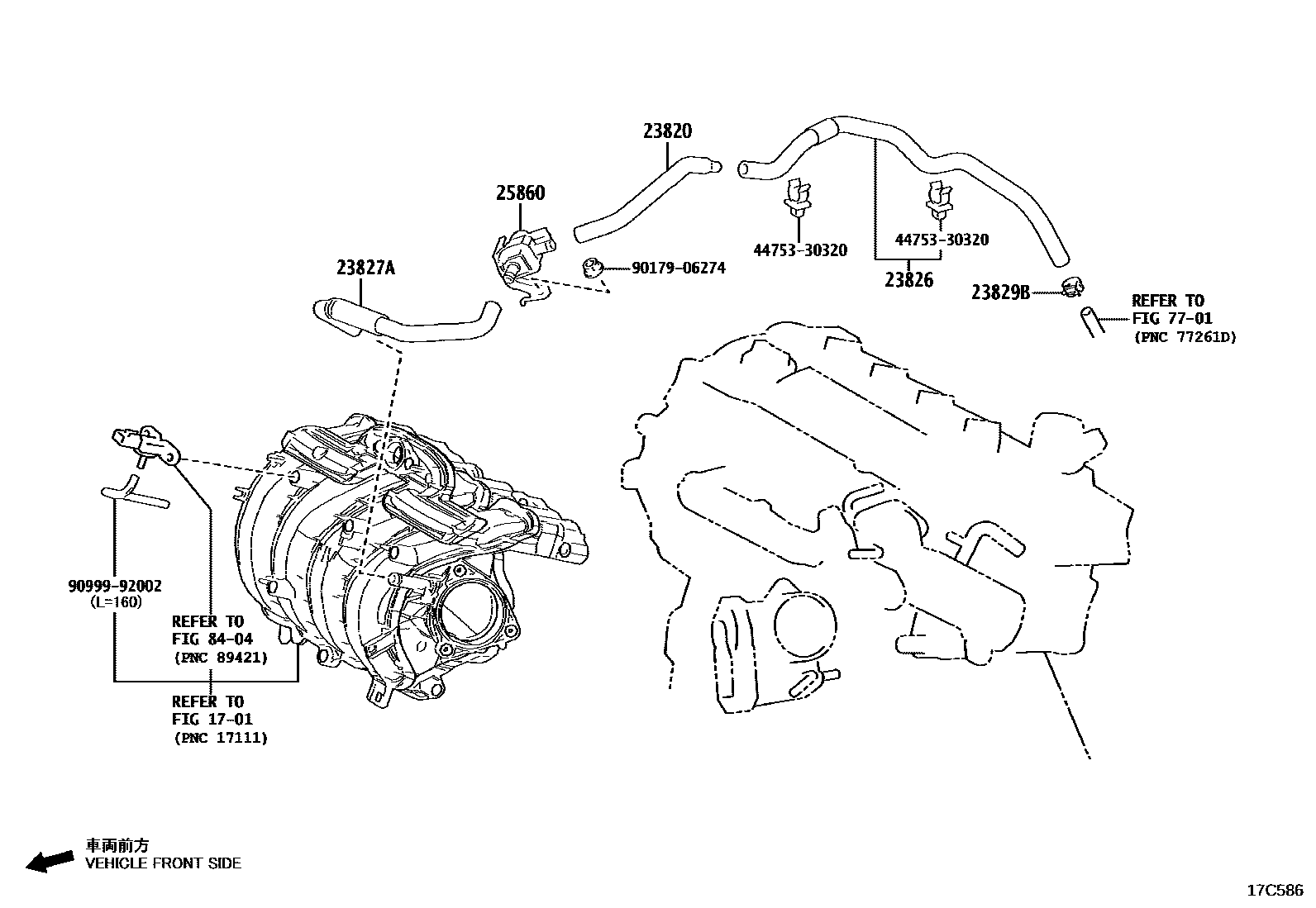 23820

25860

23827A

90179-06274

44753-30320

44753-30320

23826

23829B

REFER TO
FIG 77-01
(PNC 77261D)

90999-92002
(L=160)

REFER TO
FIG 84-04
(PNC 89421)

REFER TO
FIG 17-01
(PNC 17111)

車両前方
VEHICLE FRONT SIDE

17C586