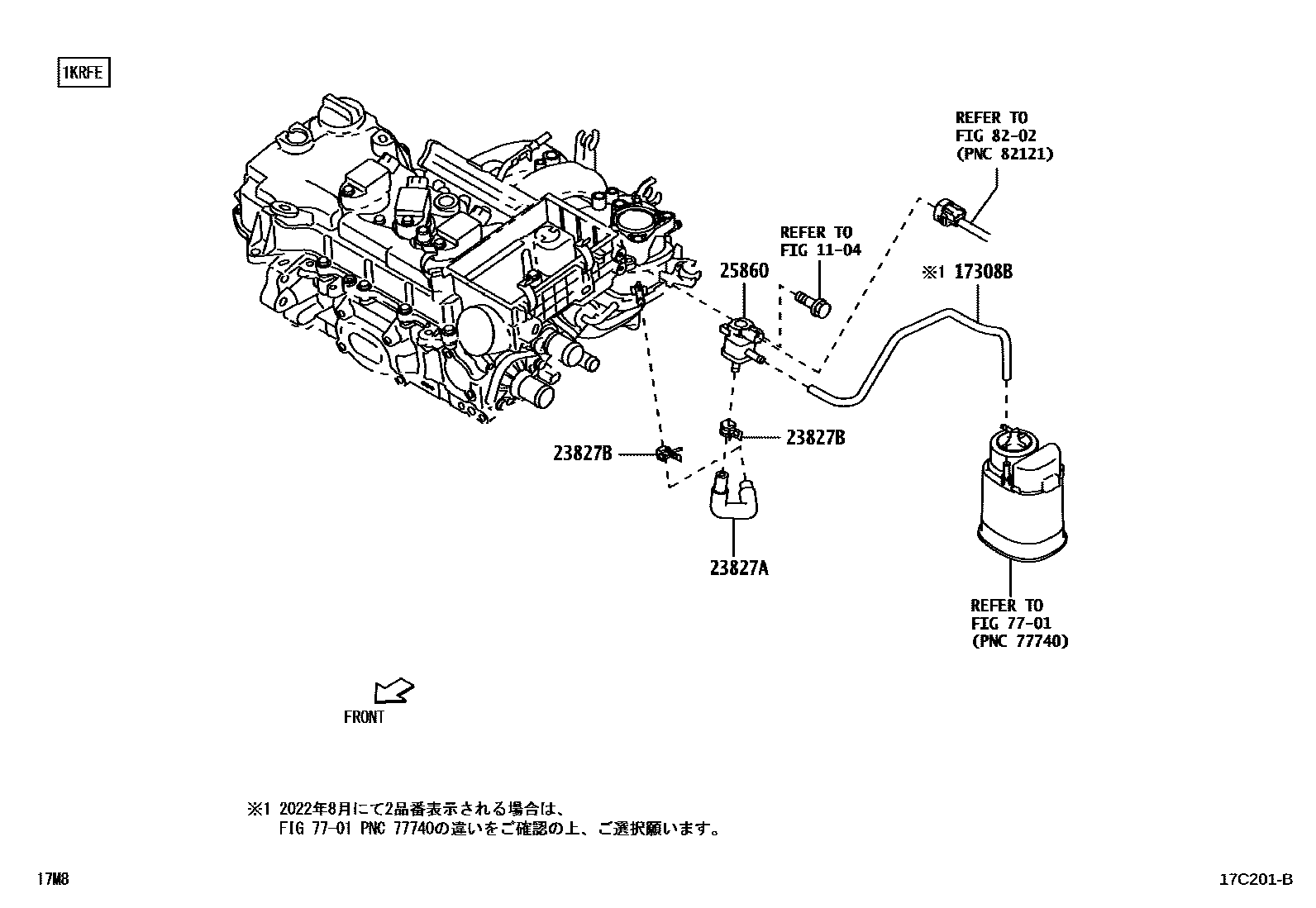 1KRFE

REFER TO
FIG 82-02
(PNC 82121)

REFER TO
FIG 11-04

25860

※1 17308B

23827B

23827B

23827A

REFER TO
FIG 77-01
(PNC 77740)

FRONT

※1 2022年8月にて2品番表示される場合は、
FIG 77-01 PNC 77740の違いをご確認の上、ご選択願います。

17M8

17C201-B