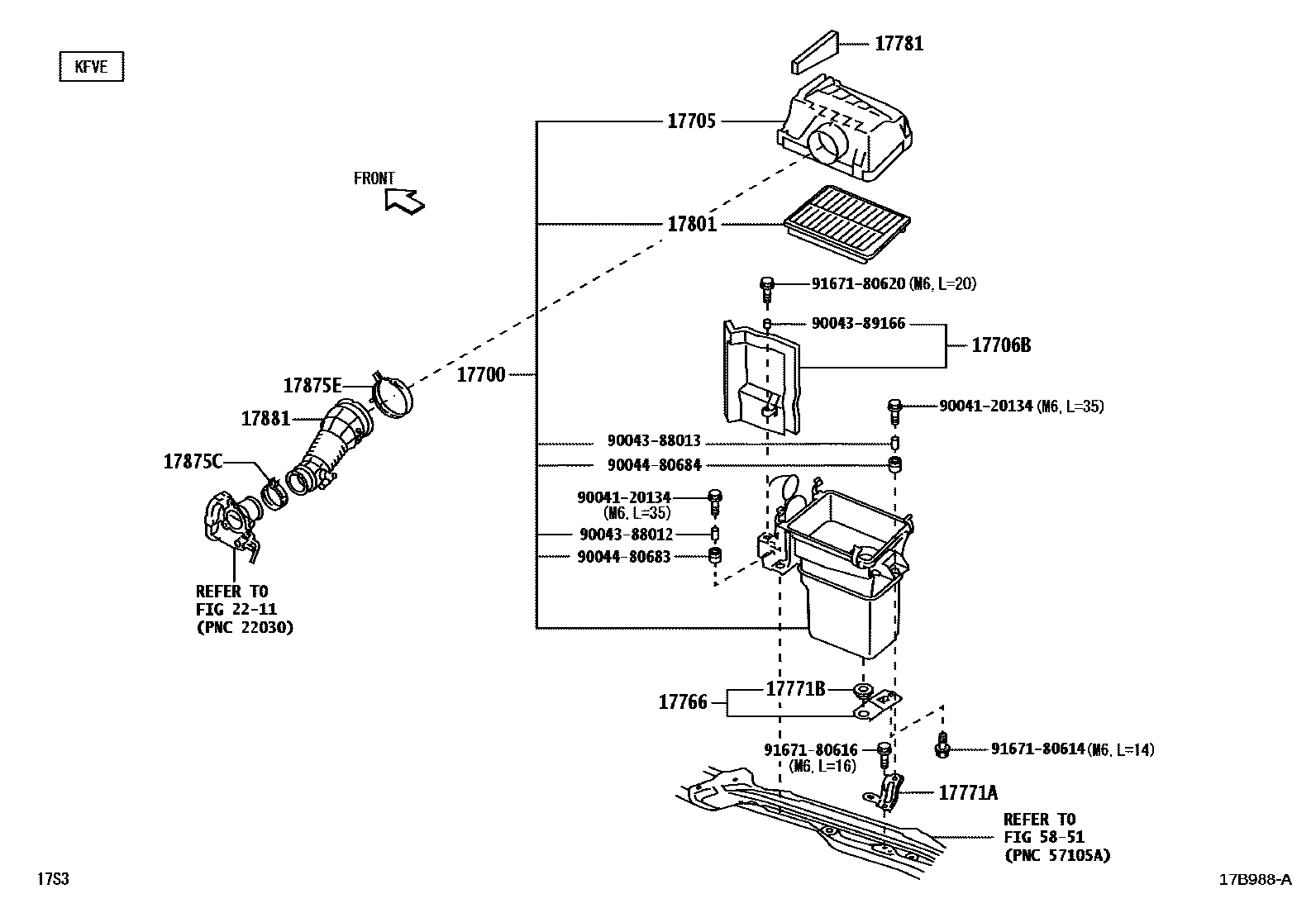 KFVE

17781

17705

FRONT

17801

91671-80620 (M6, L=20)

90043-89166

17706B

17875E

17700

17881

90041-20134 (M6, L=35)

90043-88013

17875C

90044-80684

90041-20134
(M6, L=35)

90043-88012

90044-80683

REFER TO
FIG 22-11
(PNC 22030)

17771B

17766

91671-80616
(M6, L=16)

91671-80614 (M6, L=14)

17771A

REFER TO
FIG 58-51
(PNC 57105A)

17S3

17B988-A