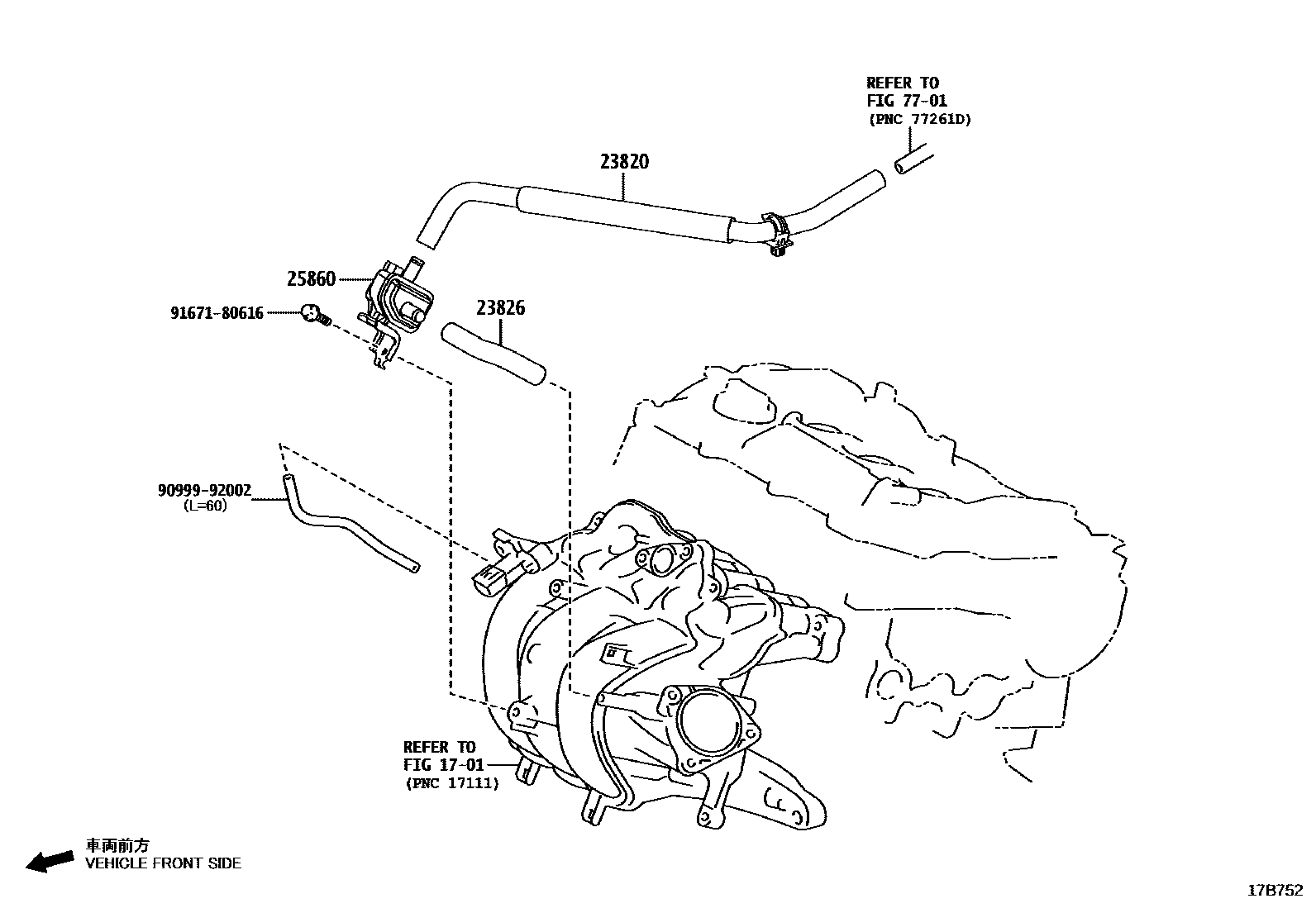 REFER TO
FIG 77-01
(PNC 77261D)

23820

25860

91671-80616

23826

90999-92002
(L=60)

REFER TO
FIG 17-01
(PNC 17111)

車両前方
VEHICLE FRONT SIDE

17B752