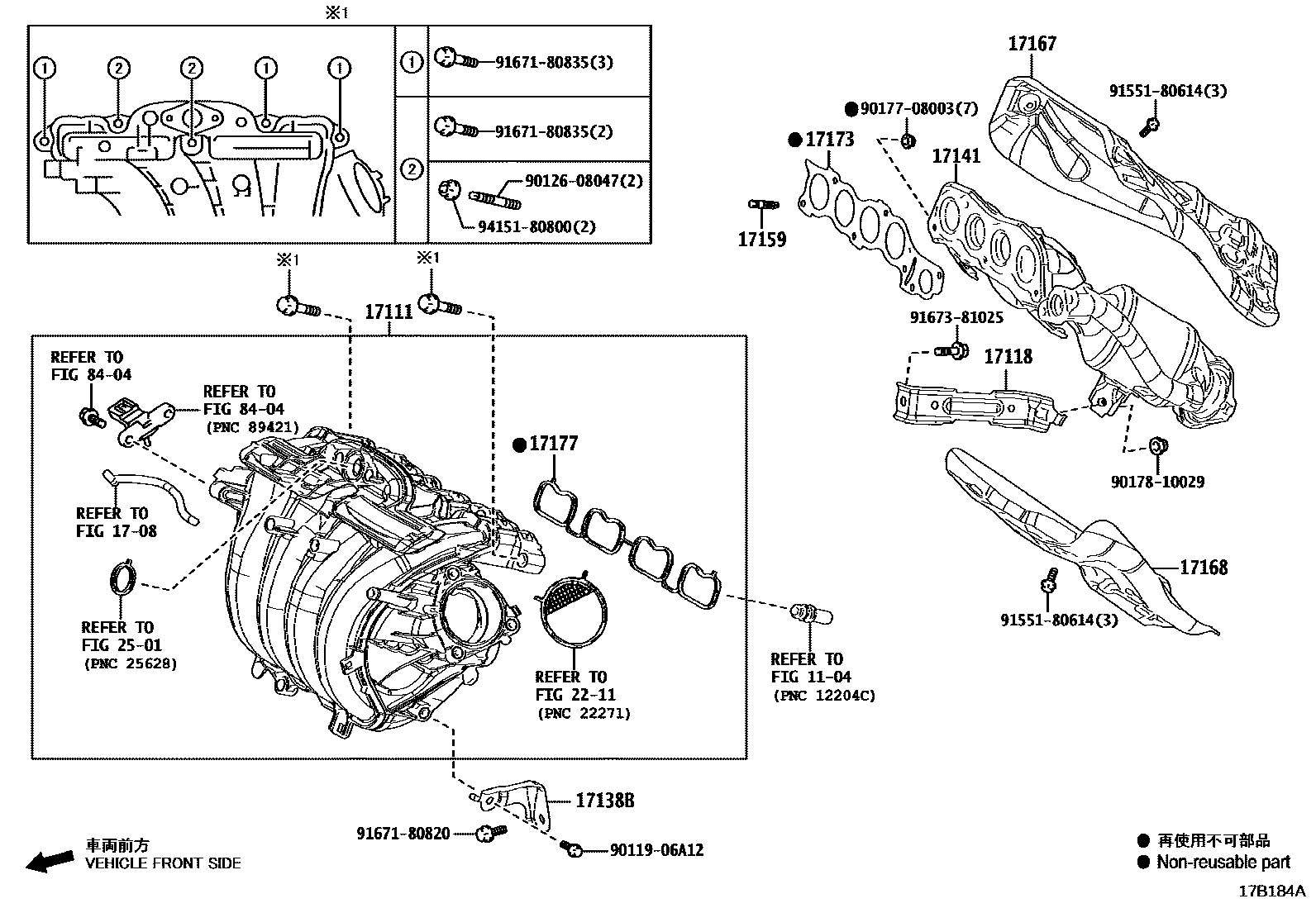 ※1

① ② ② ① ①

① 91671-80835(3)

② 91671-80835(2)

90126-08047(2)

94151-80800(2)

※1 ※1

17111

REFER TO FIG 84-04

REFER TO FIG 84-04 (PNC 89421)

REFER TO FIG 17-08

REFER TO FIG 25-01 (PNC 25628)

● 17177

REFER TO FIG 22-11 (PNC 22271)

REFER TO FIG 11-04 (PNC 12204C)

17138B

91671-80820

90119-06A12

17167

91551-80614(3)

● 90177-08003(7)

● 17173

17141

17159

91673-81025

17118

90178-10029

17168

91551-80614(3)

車両前方
VEHICLE FRONT SIDE

● 再使用不可部品
● Non-reusable part

17B184A