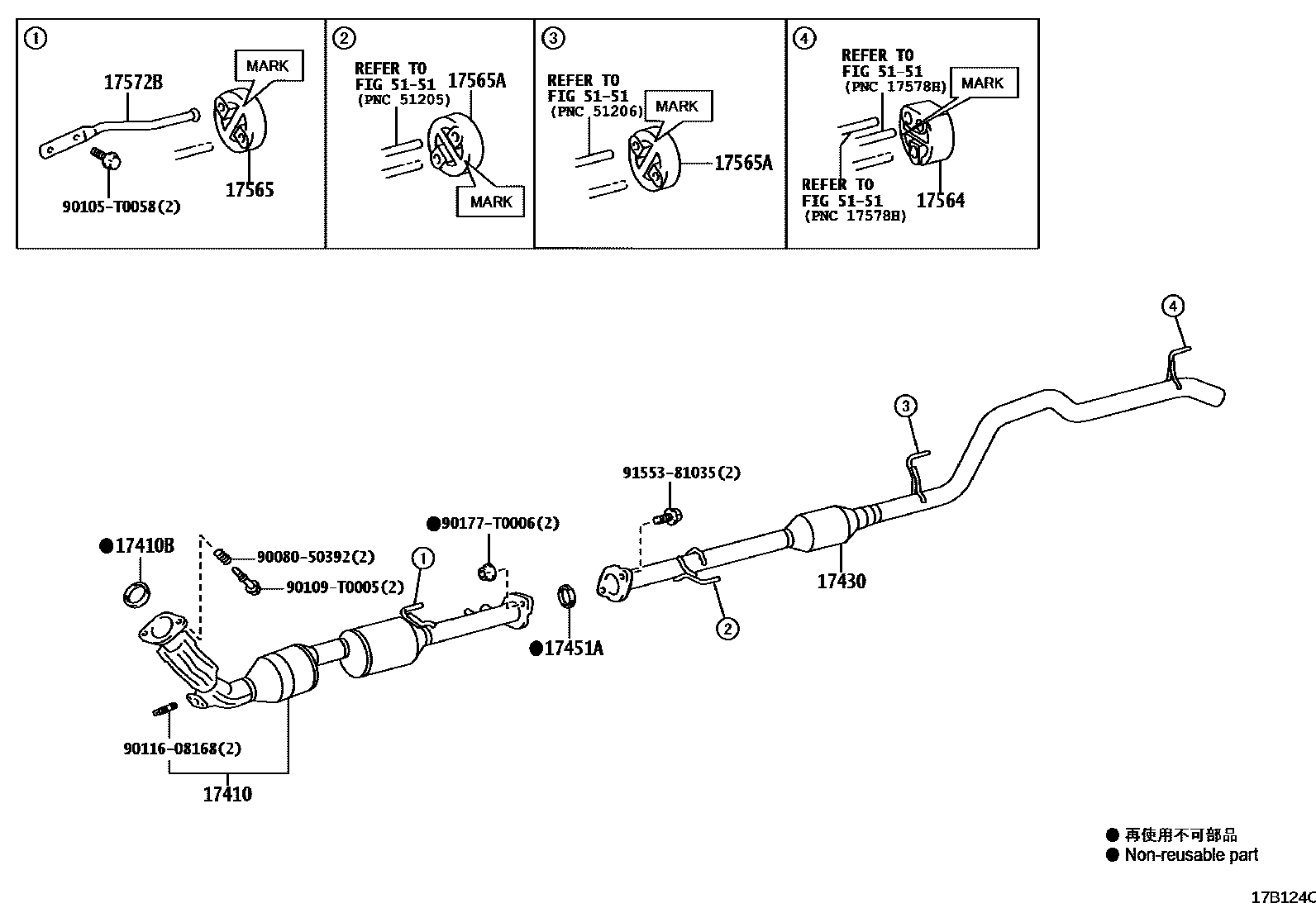 ①
17572B
MARK
17565
90105-T0058(2)

②
REFER TO
FIG 51-51
(PNC 51205)
17565A
MARK

③
REFER TO
FIG 51-51
(PNC 51206)
MARK
17565A

④
REFER TO
FIG 51-51
(PNC 17578B)
MARK
REFER TO
FIG 51-51
(PNC 17578B)
17564

④
③
91553-81035(2)
●90177-T0006(2)
●17410B
90080-50392(2)
90109-T0005(2)
①
17430
②
●17451A
90116-08168(2)
17410

● 再使用不可部品
● Non-reusable part

17B124C