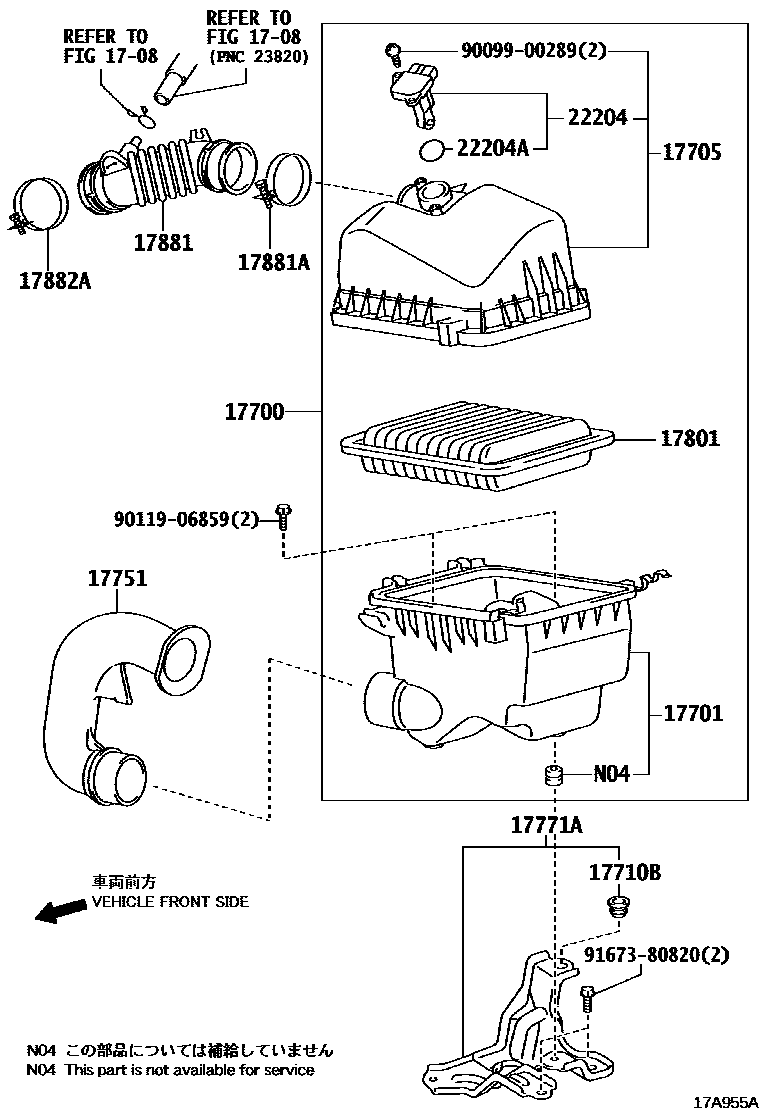 REFER TO FIG 17-08

REFER TO FIG 17-08 (PNC 23820)

90099-00289(2)

22204

22204A

17705

17881

17881A

17882A

17700

17801

90119-06859(2)

17751

17701

N04

17771A

17710B

91673-80820(2)

車両前方
VEHICLE FRONT SIDE

N04 この部品については補給していません
N04 This part is not available for service

17A955A