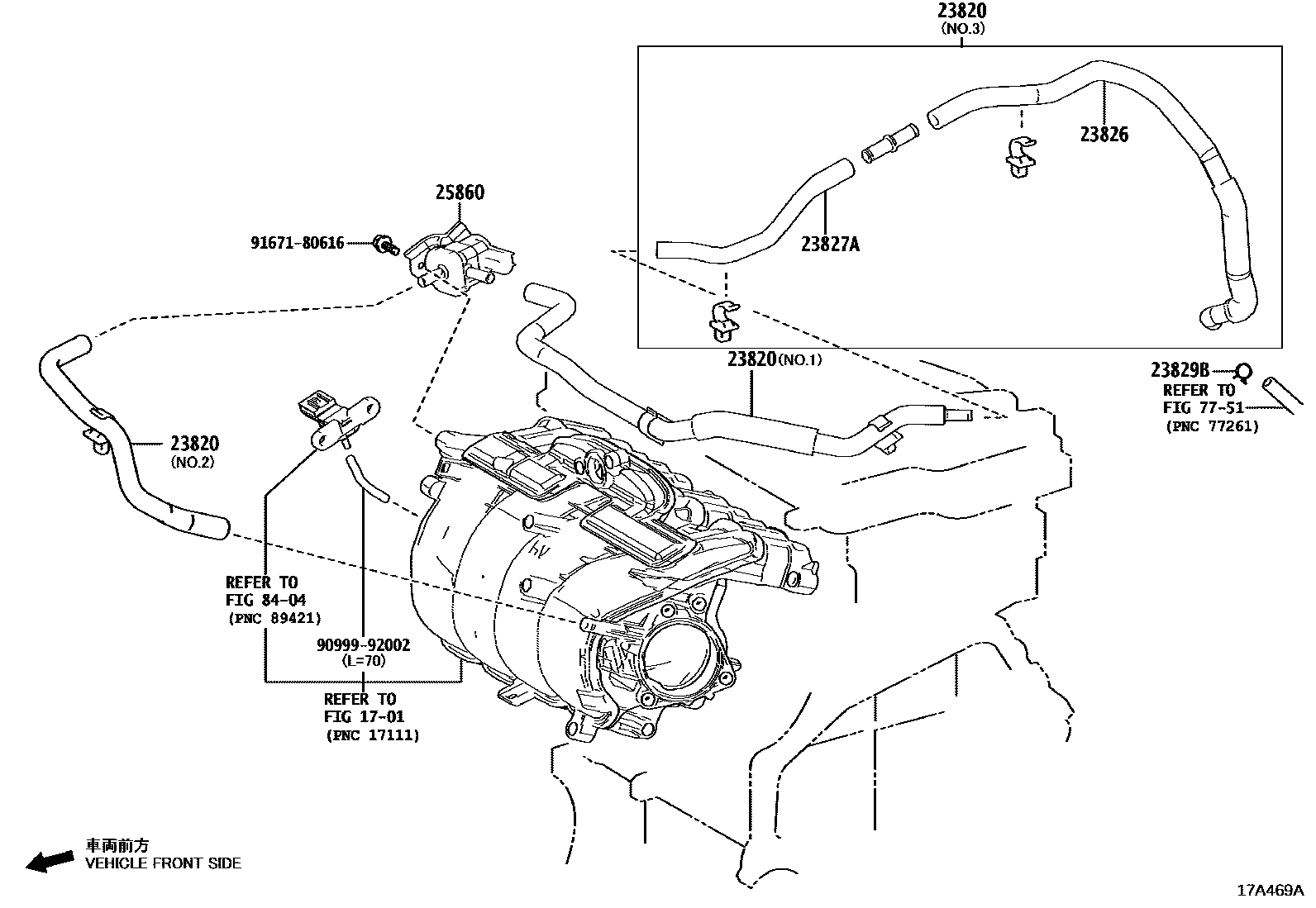 23820
(NO.3)

23826

23827A

25860

91671-80616

23820(NO.1)

23829B

REFER TO
FIG 77-51
(PNC 77261)

23820
(NO.2)

REFER TO
FIG 84-04
(PNC 89421)

90999-92002
(L=70)

REFER TO
FIG 17-01
(PNC 17111)

車両前方
VEHICLE FRONT SIDE

17A469A