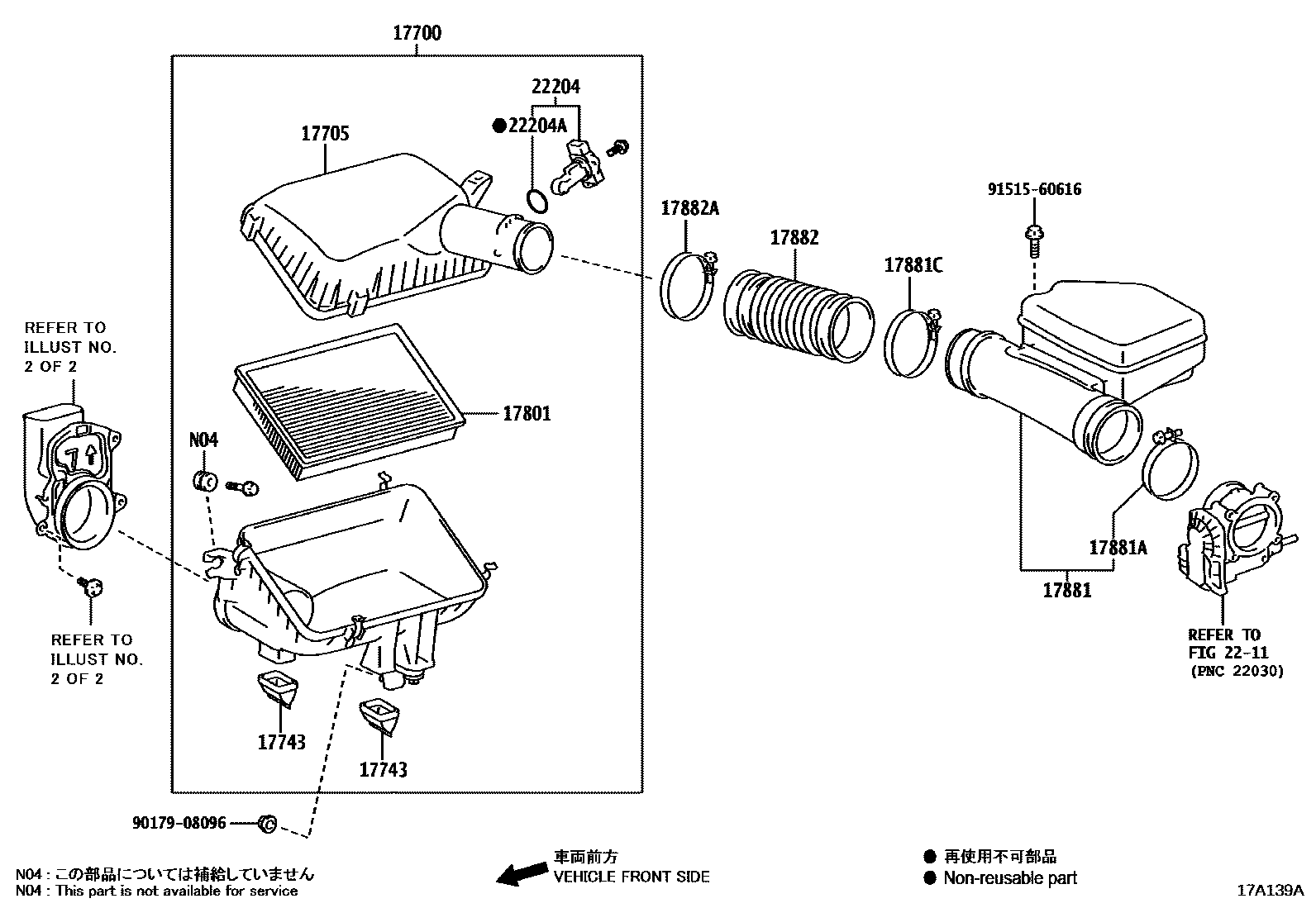 17700

22204

●22204A

17705

17882A

17882

17881C

91515-60616

REFER TO ILLUST NO. 2 OF 2

17801

N04

17881A

17881

REFER TO ILLUST NO. 2 OF 2

REFER TO FIG 22-11 (PNC 22030)

17743

17743

90179-08096

N04 : この部品については補給していません
N04 : This part is not available for service

車両前方
VEHICLE FRONT SIDE

● 再使用不可部品
● Non-reusable part

17A139A