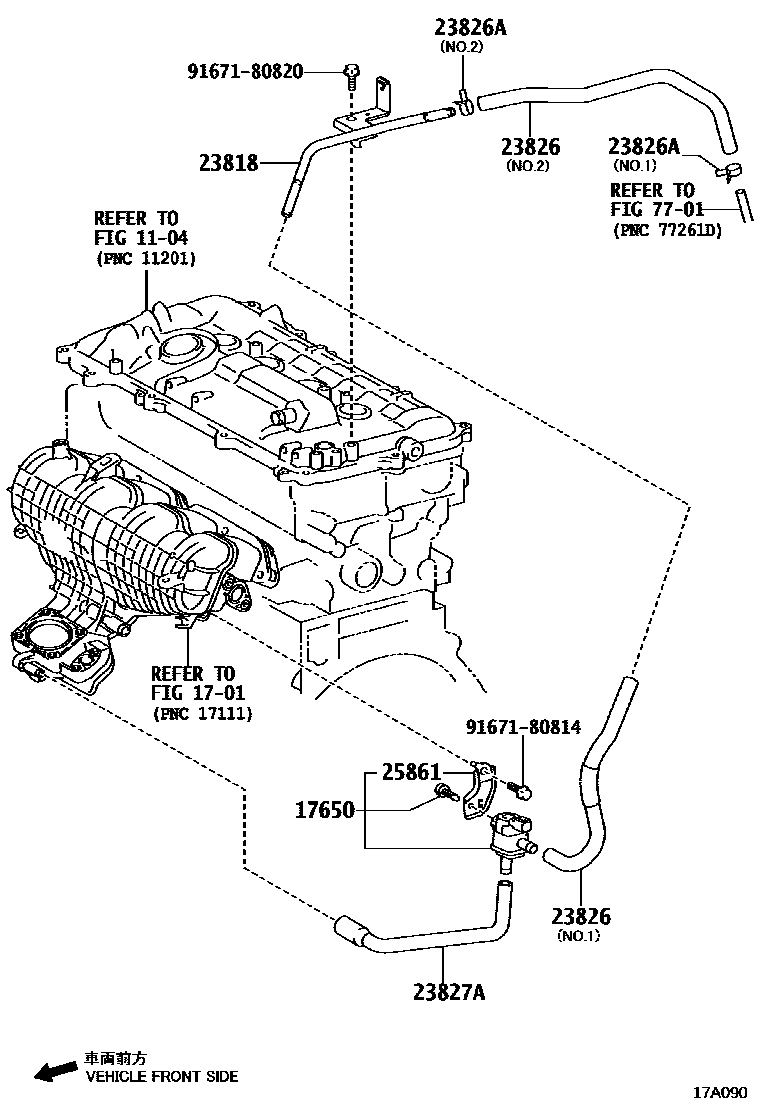 23826A
(NO.2)

91671-80820

23818

23826
(NO.2)

23826A
(NO.1)

REFER TO
FIG 77-01
(PNC 77261D)

REFER TO
FIG 11-04
(PNC 11201)

REFER TO
FIG 17-01
(PNC 17111)

91671-80814

25861

17650

23826
(NO.1)

23827A

車両前方
VEHICLE FRONT SIDE

17A090