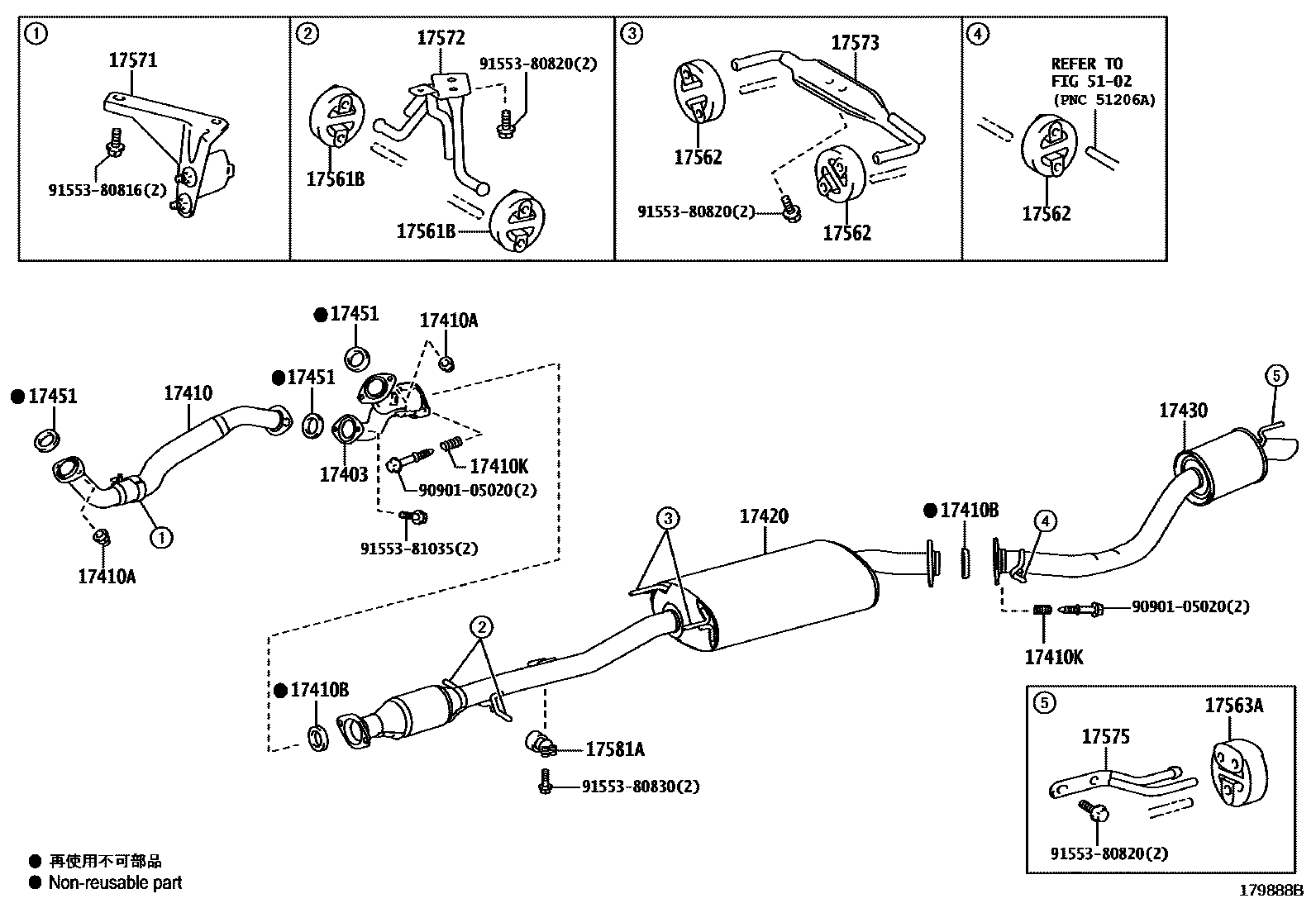 ①
17571
91553-80816(2)

②
17572
91553-80820(2)
17561B
17561B

③
17573
17562
91553-80820(2)
17562

④
REFER TO
FIG 51-02
(PNC 51206A)
17562

● 17451
17410A
● 17451
● 17451
17410
17403
17410K
90901-05020(2)
91553-81035(2)
①
17410A
⑤
17430
③
17420
● 17410B
④
90901-05020(2)
17410K
②
● 17410B
17581A
91553-80830(2)

⑤
17563A
17575
91553-80820(2)

● 再使用不可部品
● Non-reusable part
179888B