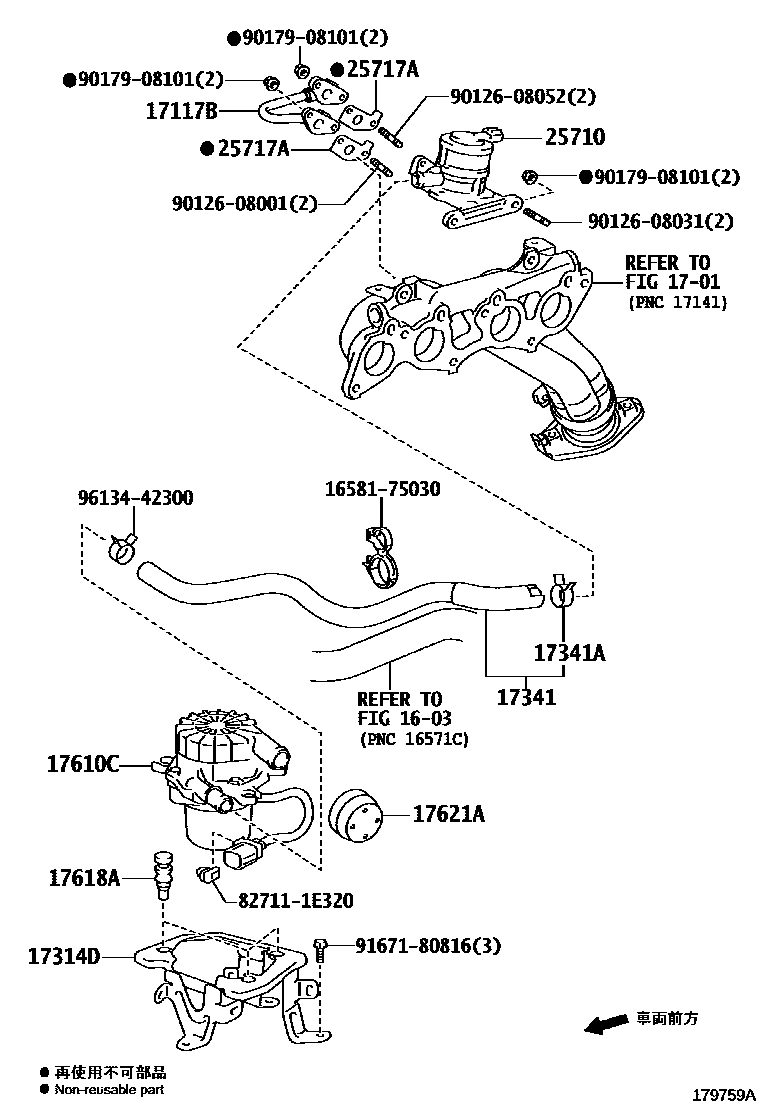 ●90179-08101(2)
●90179-08101(2)
●25717A
17117B
90126-08052(2)
●25717A
25710
90126-08001(2)
●90179-08101(2)
90126-08031(2)
REFER TO
FIG 17-01
(PNC 17141)
96134-42300
16581-75030
17341A
17341
REFER TO
FIG 16-03
(PNC 16571C)
17610C
17621A
17618A
82711-1E320
17314D
91671-80816(3)
車両前方
● 再使用不可部品
● Non-reusable part
179759A