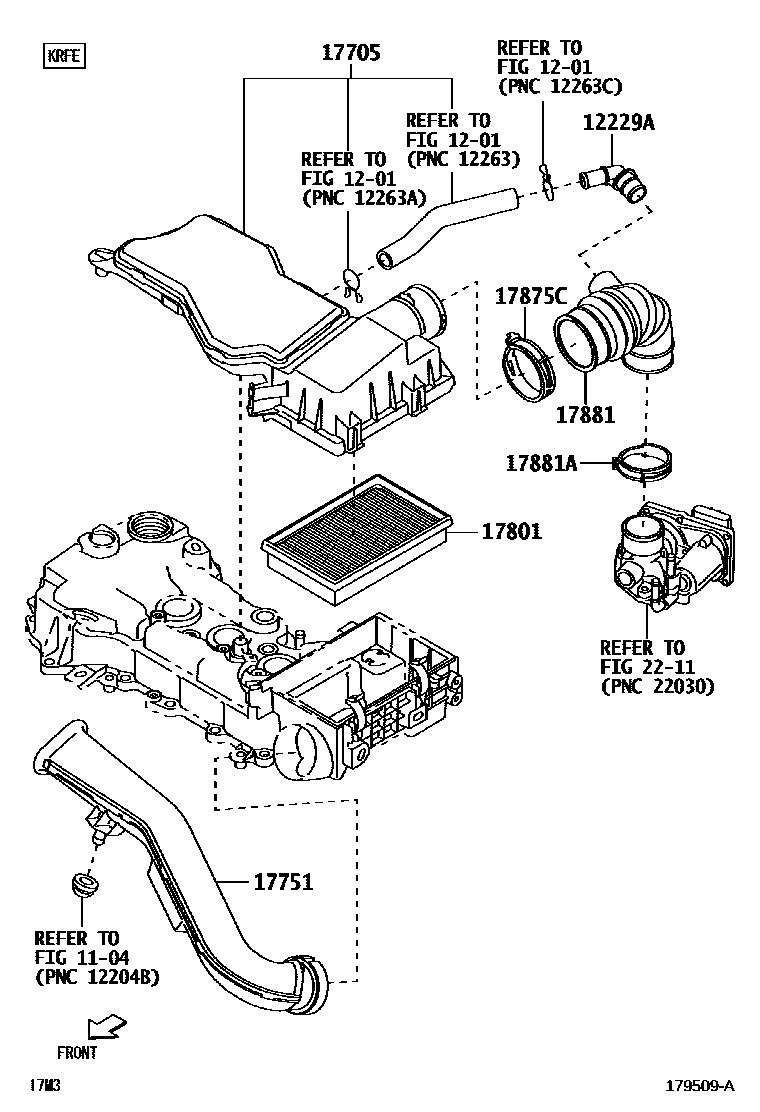 KRFE

17705

REFER TO
FIG 12-01
(PNC 12263C)

REFER TO
FIG 12-01
(PNC 12263)

12229A

REFER TO
FIG 12-01
(PNC 12263A)

17875C

17881

17881A

17801

REFER TO
FIG 22-11
(PNC 22030)

17751

REFER TO
FIG 11-04
(PNC 12204B)

FRONT

17M3

179509-A