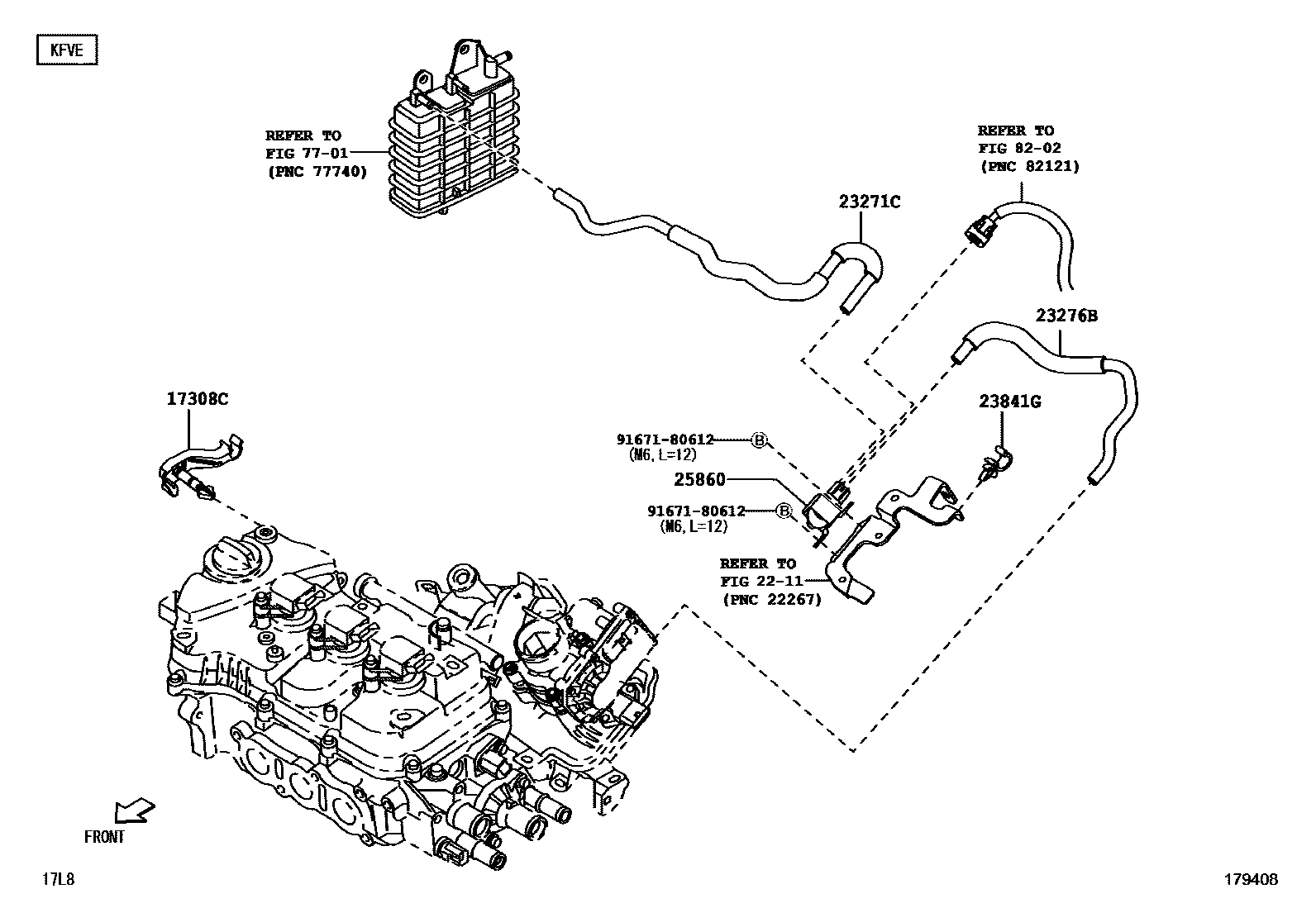 KFVE

REFER TO
FIG 77-01
(PNC 77740)

REFER TO
FIG 82-02
(PNC 82121)

23271C

23276B

17308C

23841G

91671-80612 B
(M6, L=12)

25860

91671-80612 B
(M6, L=12)

REFER TO
FIG 22-11
(PNC 22267)

FRONT

17L8

179408