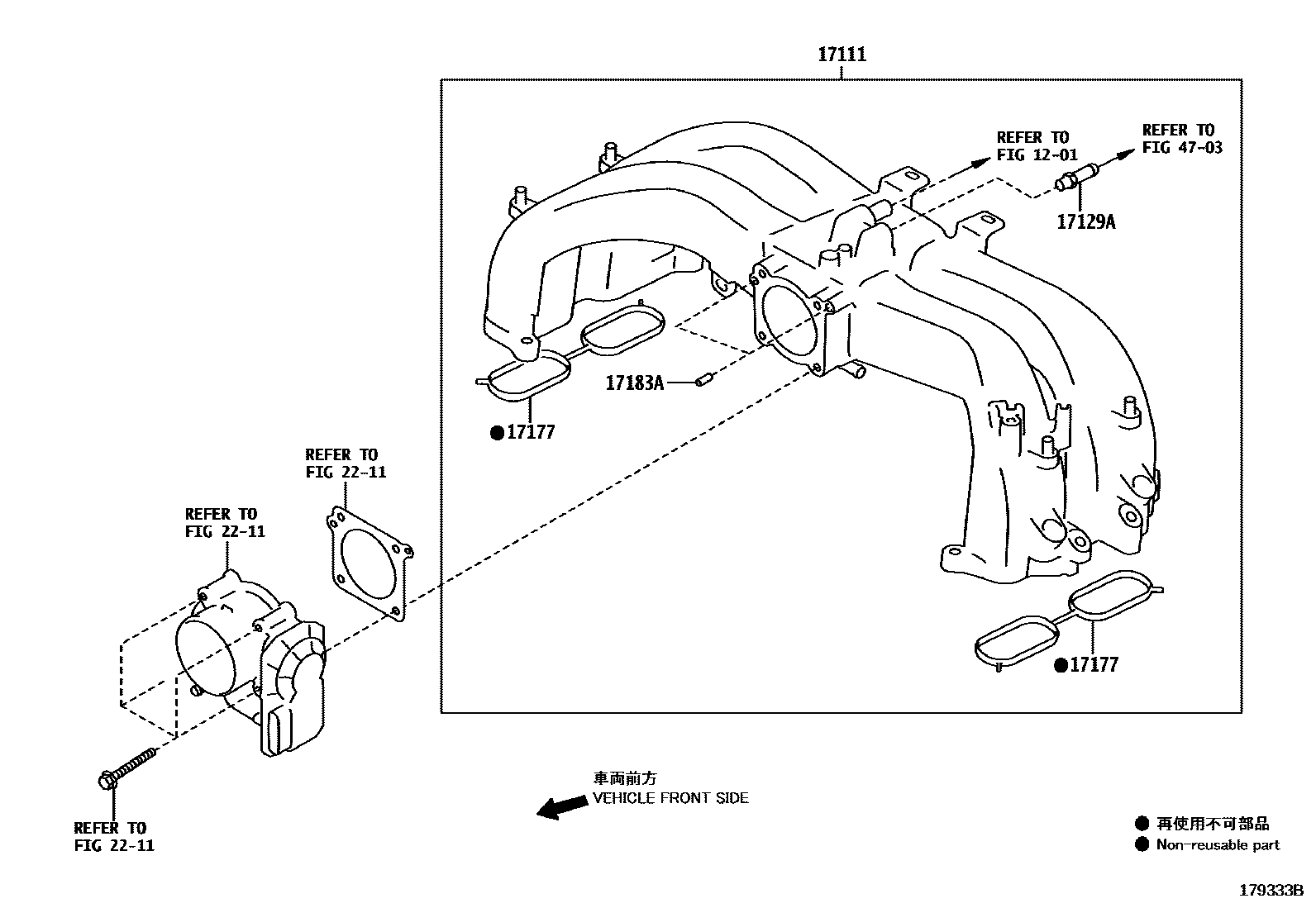 17111

REFER TO
FIG 12-01

REFER TO
FIG 47-03

17129A

17183A

●17177

REFER TO
FIG 22-11

REFER TO
FIG 22-11

●17177

REFER TO
FIG 22-11

車両前方
VEHICLE FRONT SIDE

● 再使用不可部品
● Non-reusable part

179333B