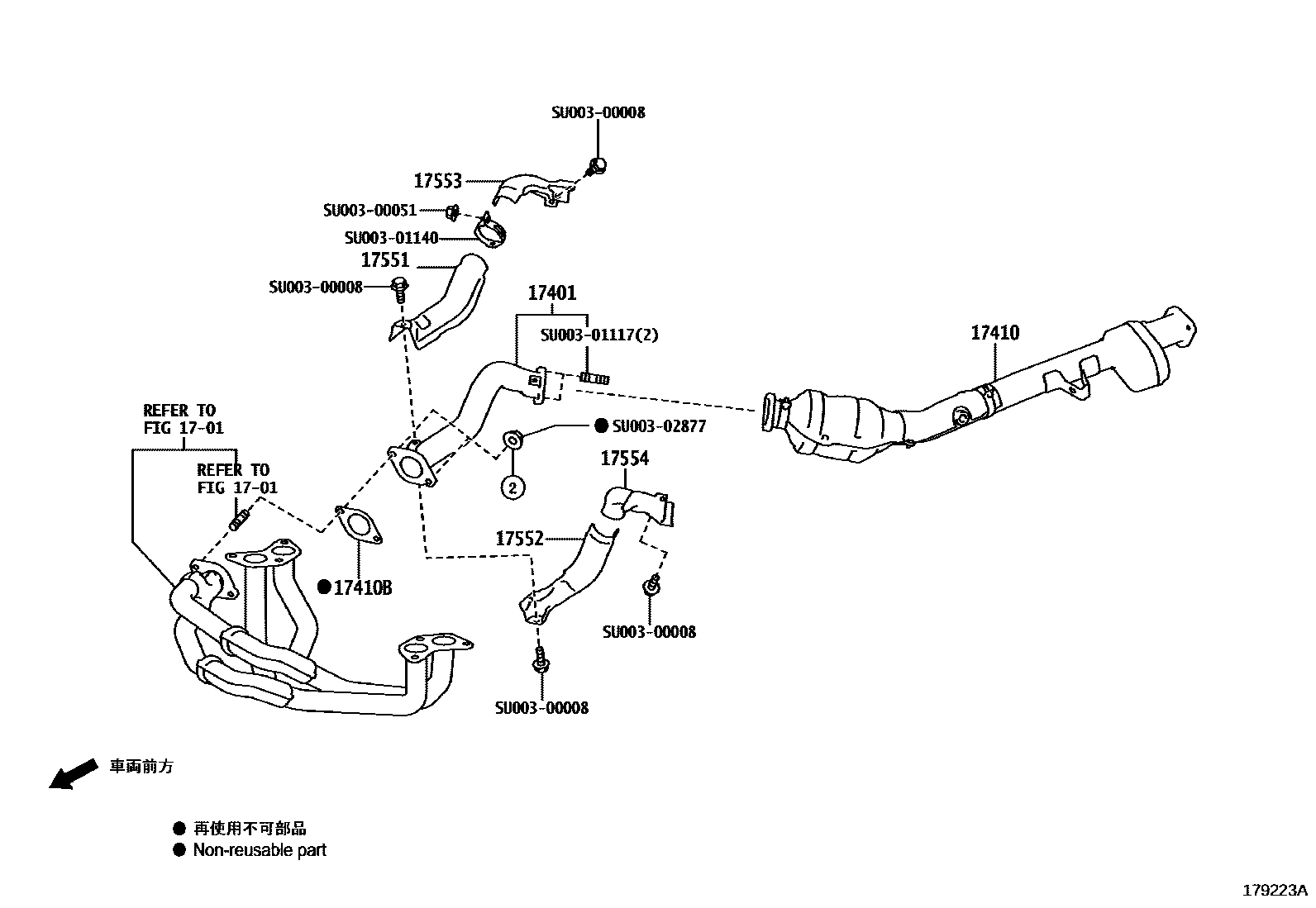 SU003-00008

17553

SU003-00051

SU003-01140

17551

SU003-00008

17401

SU003-01117(2)

17410

REFER TO
FIG 17-01

REFER TO
FIG 17-01

● SU003-02877

2

17554

17552

● 17410B

SU003-00008

SU003-00008

車両前方

● 再使用不可部品
● Non-reusable part

179223A