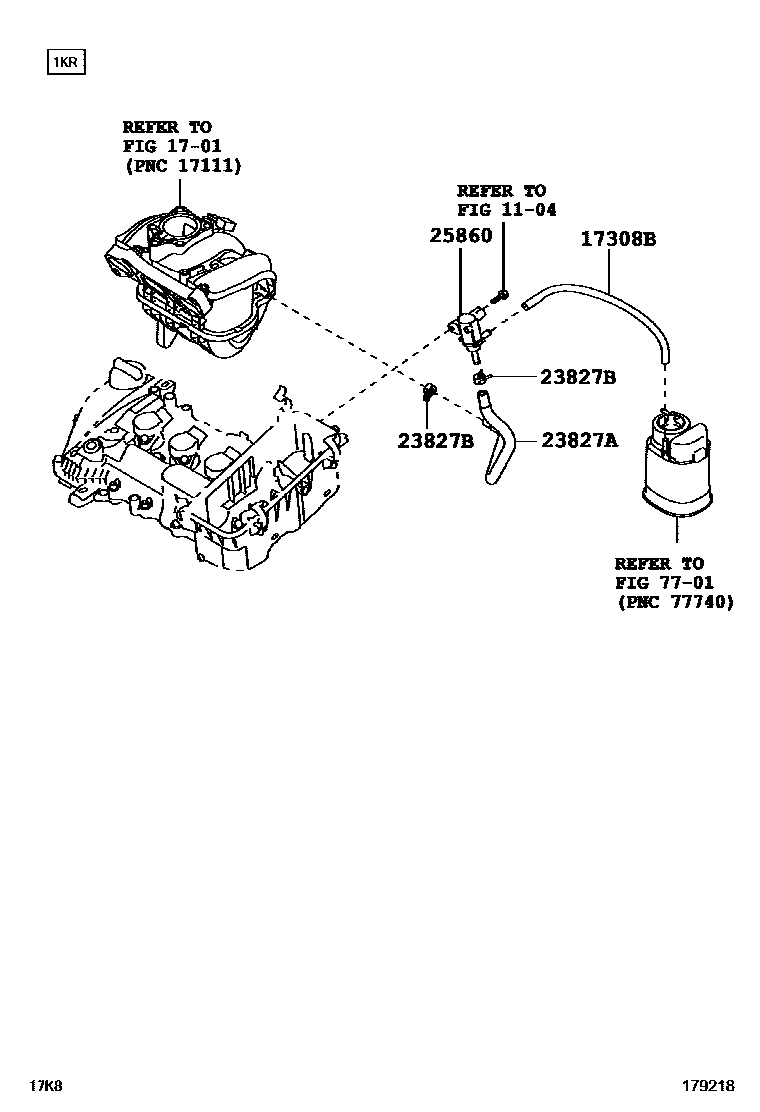 1KR

REFER TO
FIG 17-01
(PNC 17111)

REFER TO
FIG 11-04

25860

17308B

23827B

23827B

23827A

REFER TO
FIG 77-01
(PNC 77740)

17K8

179218