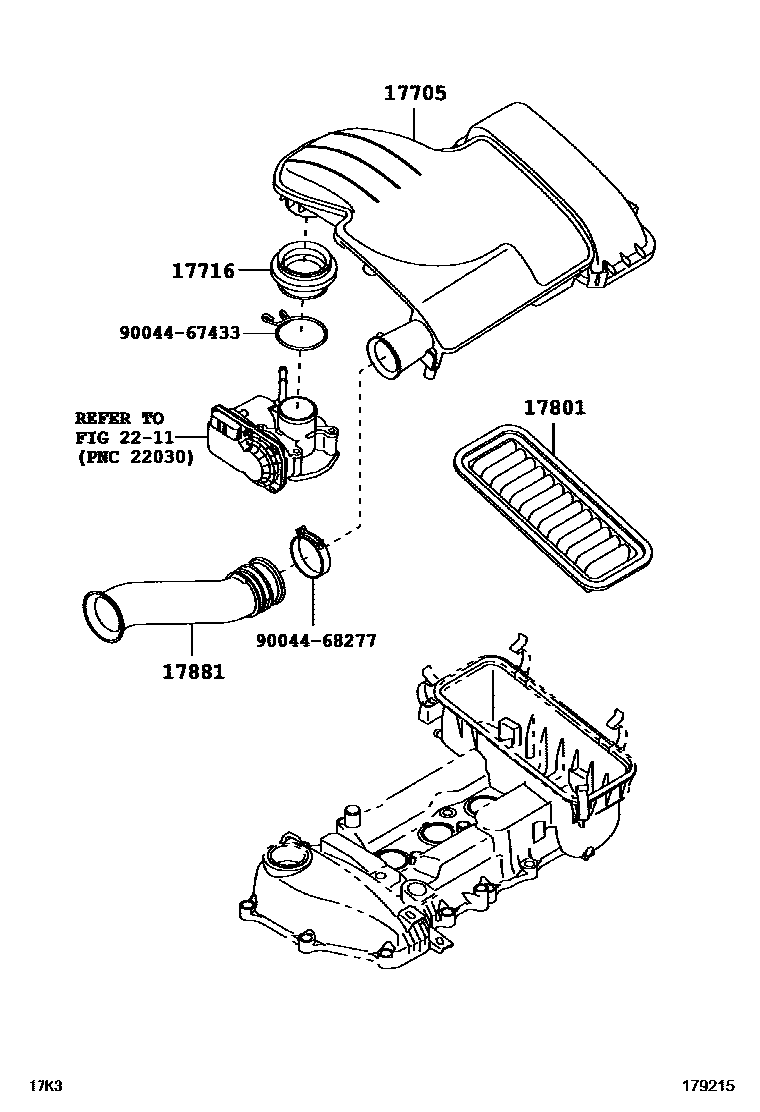 17705

17716

90044-67433

REFER TO
FIG 22-11
(PNC 22030)

17801

90044-68277

17881

17K3

179215