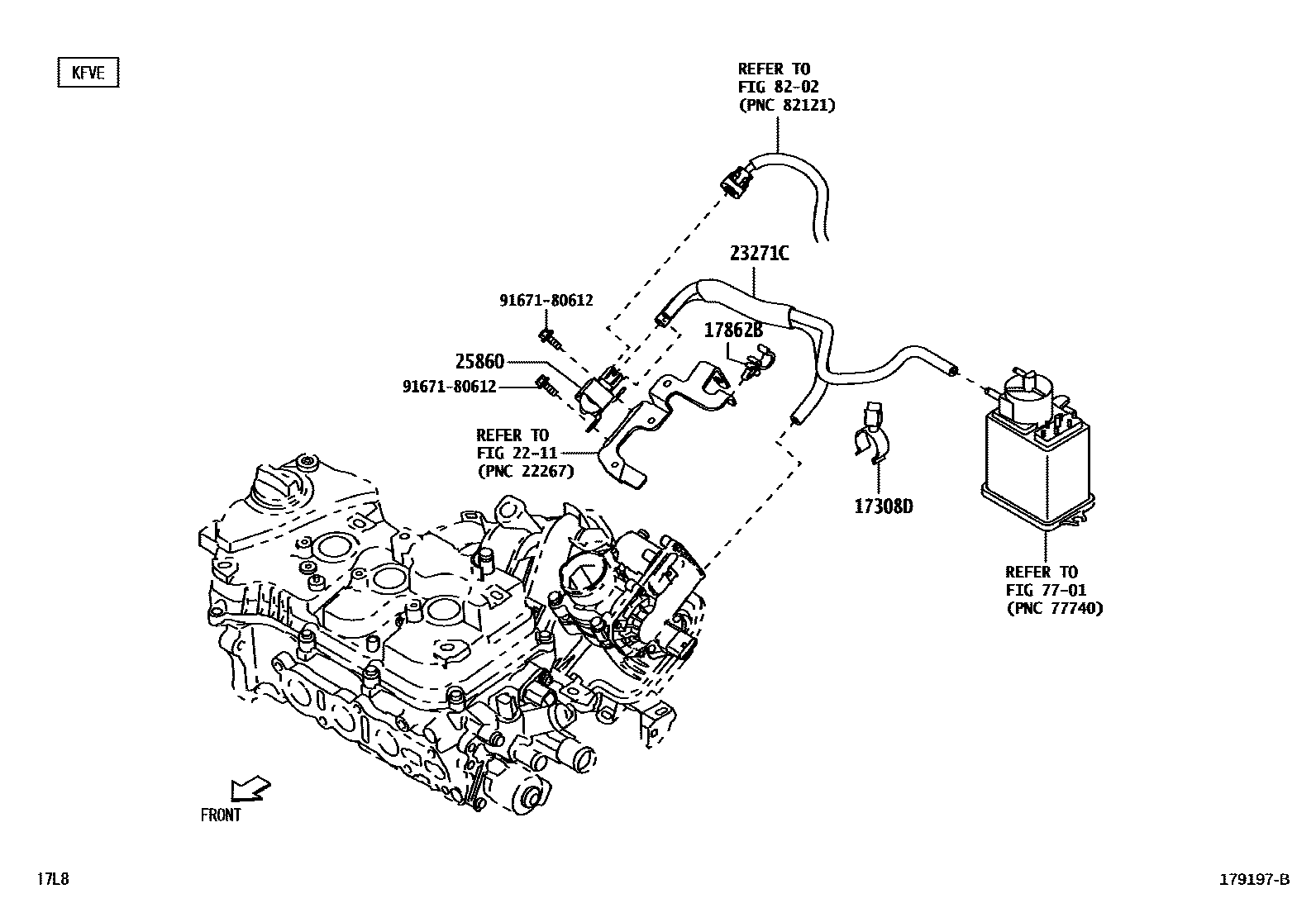 KFVE

REFER TO
FIG 82-02
(PNC 82121)

23271C

91671-80612

17862B

25860

91671-80612

REFER TO
FIG 22-11
(PNC 22267)

17308D

REFER TO
FIG 77-01
(PNC 77740)

FRONT

17L8

179197-B