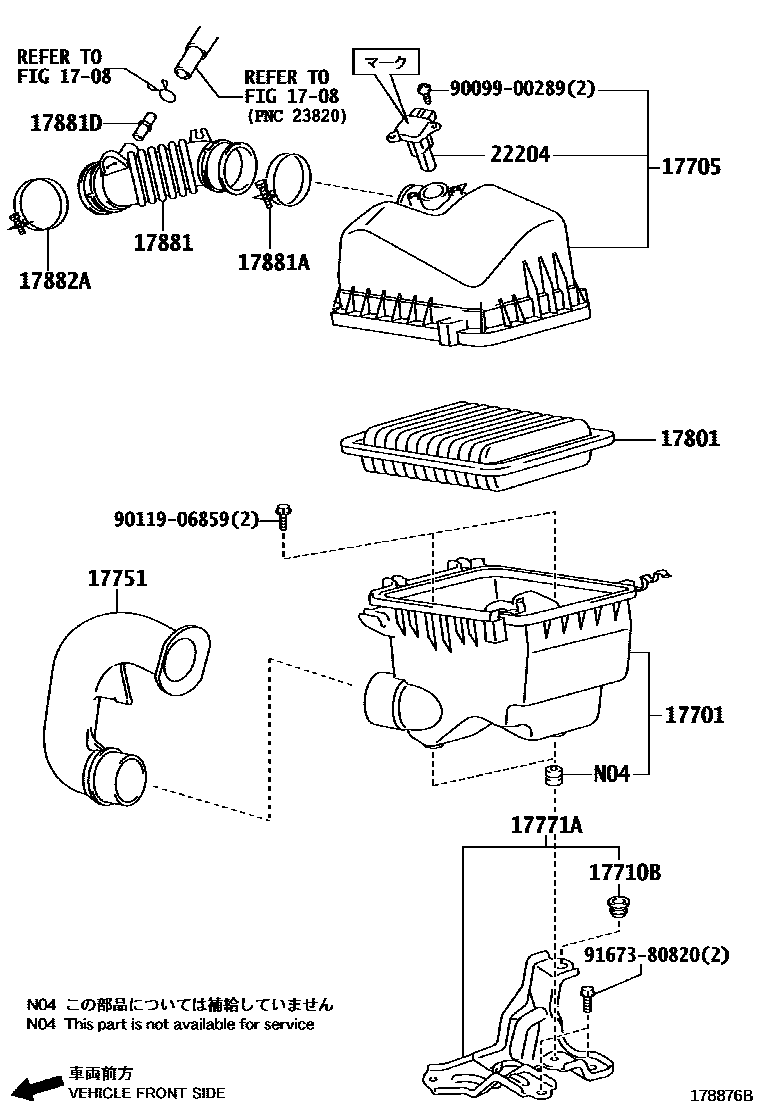 REFER TO FIG 17-08

REFER TO FIG 17-08 (PNC 23820)

マーク

90099-00289(2)

17881D

22204

17705

17881

17881A

17882A

17801

90119-06859(2)

17751

17701

N04

17771A

17710B

91673-80820(2)

N04 この部品については補給していません
N04 This part is not available for service

車両前方
VEHICLE FRONT SIDE

178876B