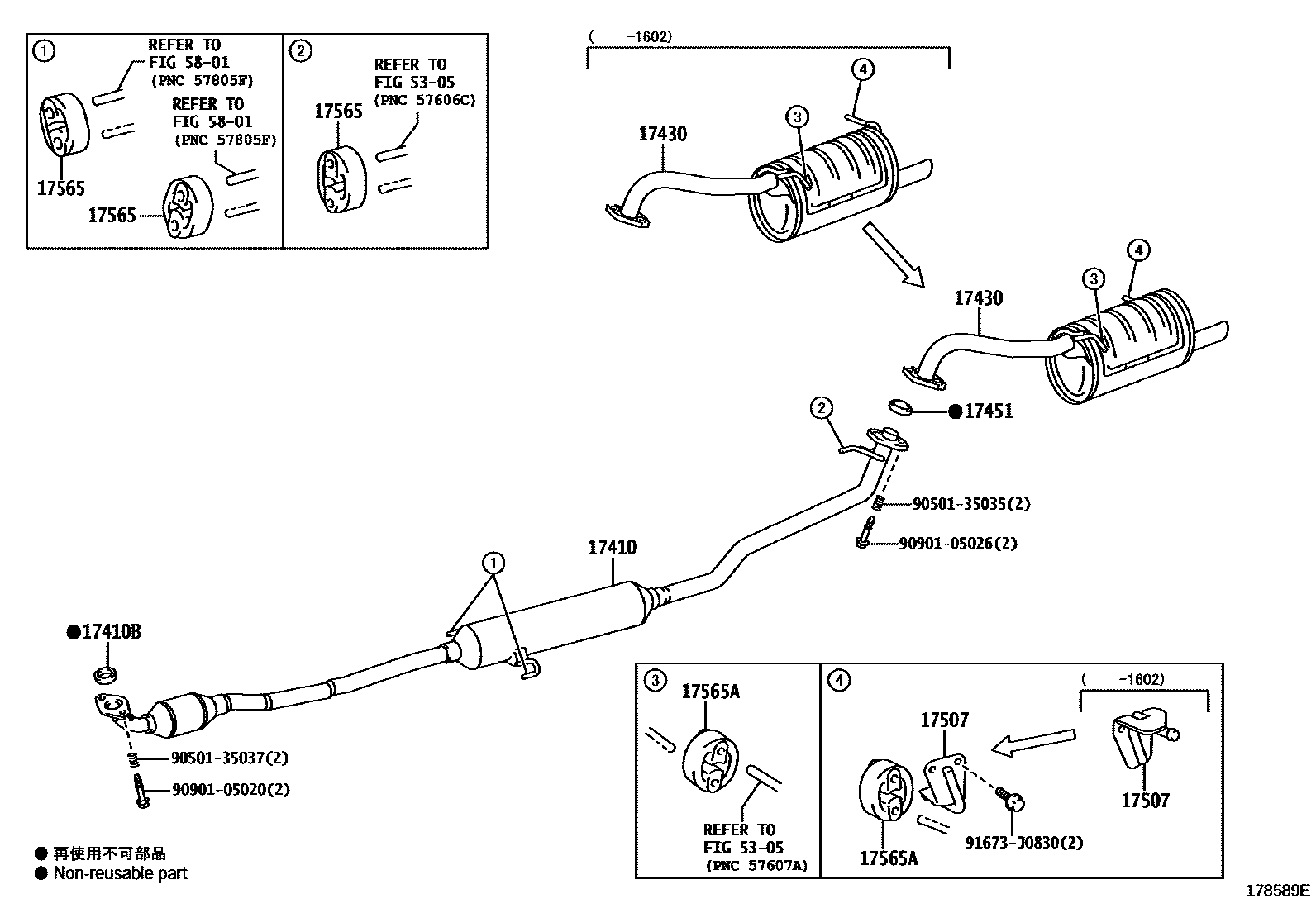 1
REFER TO
FIG 58-01
(PNC 57805F)
REFER TO
FIG 58-01
(PNC 57805F)
17565
17565

2
REFER TO
FIG 53-05
(PNC 57606C)
17565

( -1602)
4
3
17430

4
3
17430

2
●17451
90501-35035(2)
90901-05026(2)

17410
1

●17410B
90501-35037(2)
90901-05020(2)

3
17565A
REFER TO
FIG 53-05
(PNC 57607A)

4
( -1602)
17507
17507
17565A
91673-J0830(2)

● 再使用不可部品
● Non-reusable part

178589E