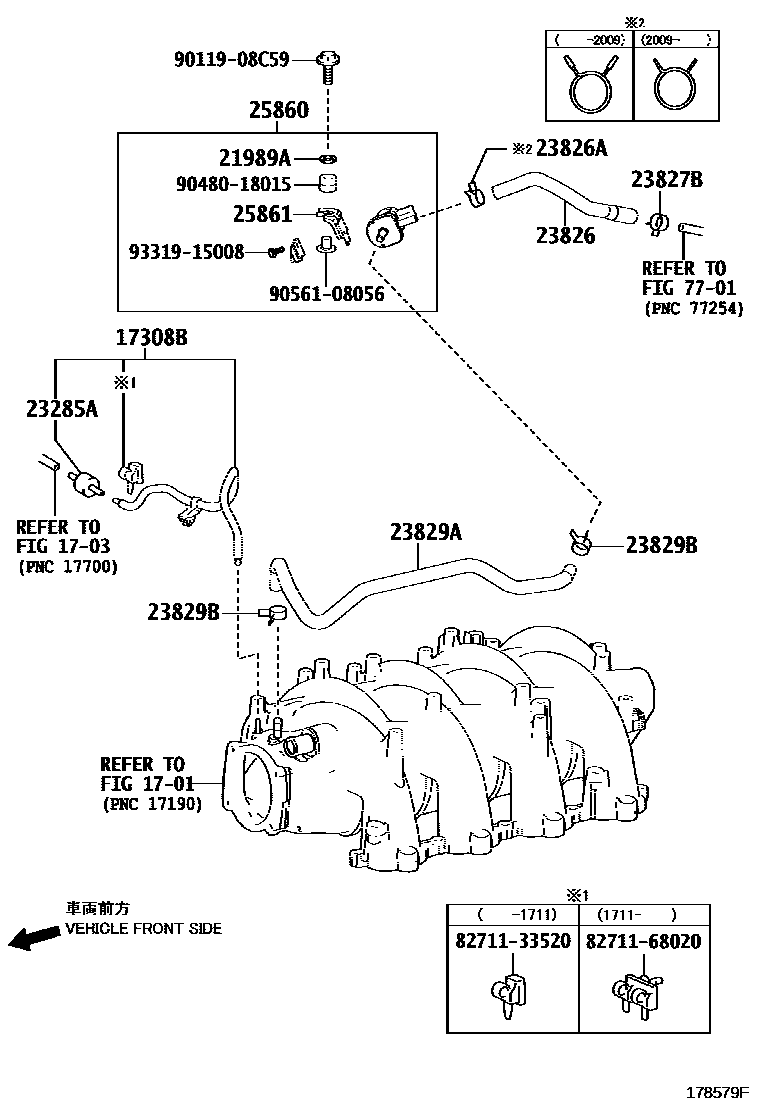 ※2

| ( -2009) | (2009- ) |
|---|---|
| | |

90119-08C59

25860

21989A

90480-18015

25861

93319-15008

90561-08056

※2 23826A

23827B

23826

REFER TO FIG 77-01 (PNC 77254)

17308B

※1

23285A

REFER TO FIG 17-03 (PNC 17700)

23829A

23829B

23829B

REFER TO FIG 17-01 (PNC 17190)

車両前方
VEHICLE FRONT SIDE

※1

| ( -1711) | (1711- ) |
|---|---|
| 82711-33520 | 82711-68020 |

178579F