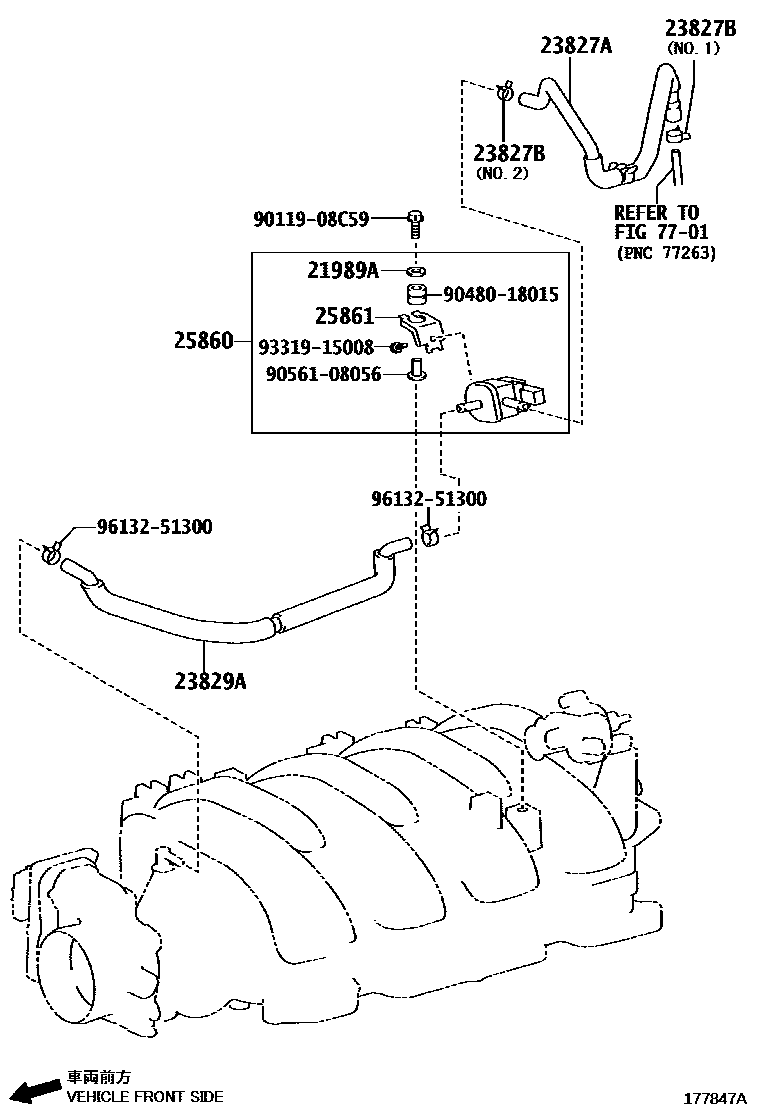 23827A

23827B
(NO. 1)

23827B
(NO. 2)

REFER TO
FIG 77-01
(PNC 77263)

90119-08C59

21989A

90480-18015

25861

25860

93319-15008

90561-08056

96132-51300

96132-51300

23829A

車両前方
VEHICLE FRONT SIDE

177847A