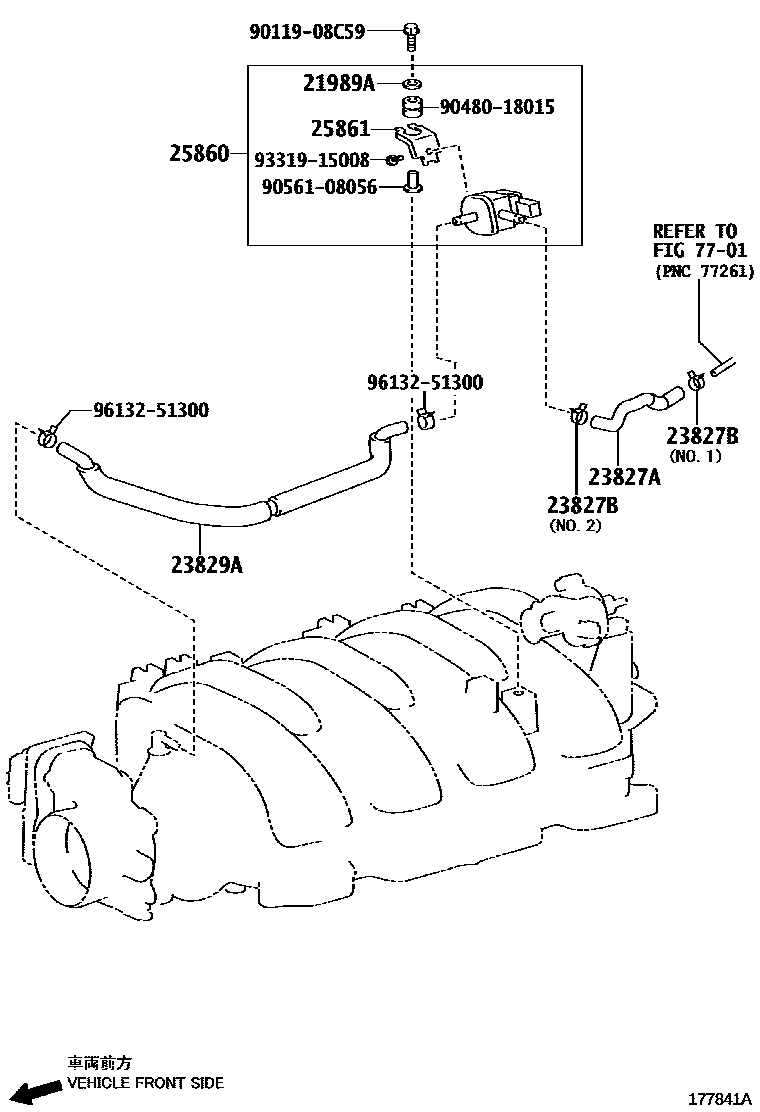 90119-08C59

21989A

90480-18015

25861

25860

93319-15008

90561-08056

REFER TO
FIG 77-01
(PNC 77261)

96132-51300

96132-51300

23827B
(NO. 1)

23827A

23827B
(NO. 2)

23829A

車両前方
VEHICLE FRONT SIDE

177841A