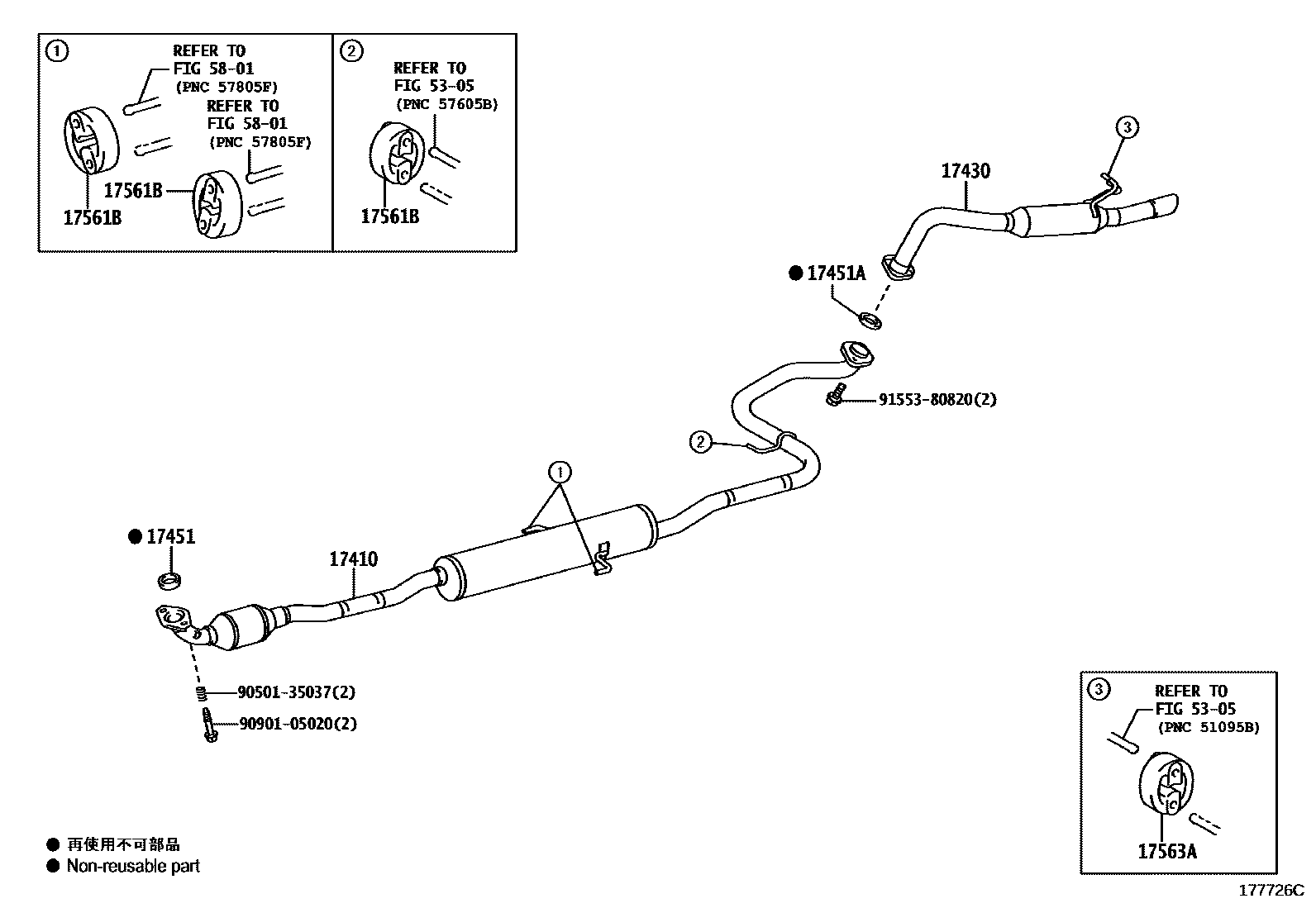 ①
REFER TO
FIG 58-01
(PNC 57805F)
REFER TO
FIG 58-01
(PNC 57805F)
17561B
17561B

②
REFER TO
FIG 53-05
(PNC 57605B)
17561B

③
17430
● 17451A
91553-80820(2)
②
①
● 17451
17410
90501-35037(2)
90901-05020(2)

③
REFER TO
FIG 53-05
(PNC 51095B)
17563A

● 再使用不可部品
● Non-reusable part

177726C