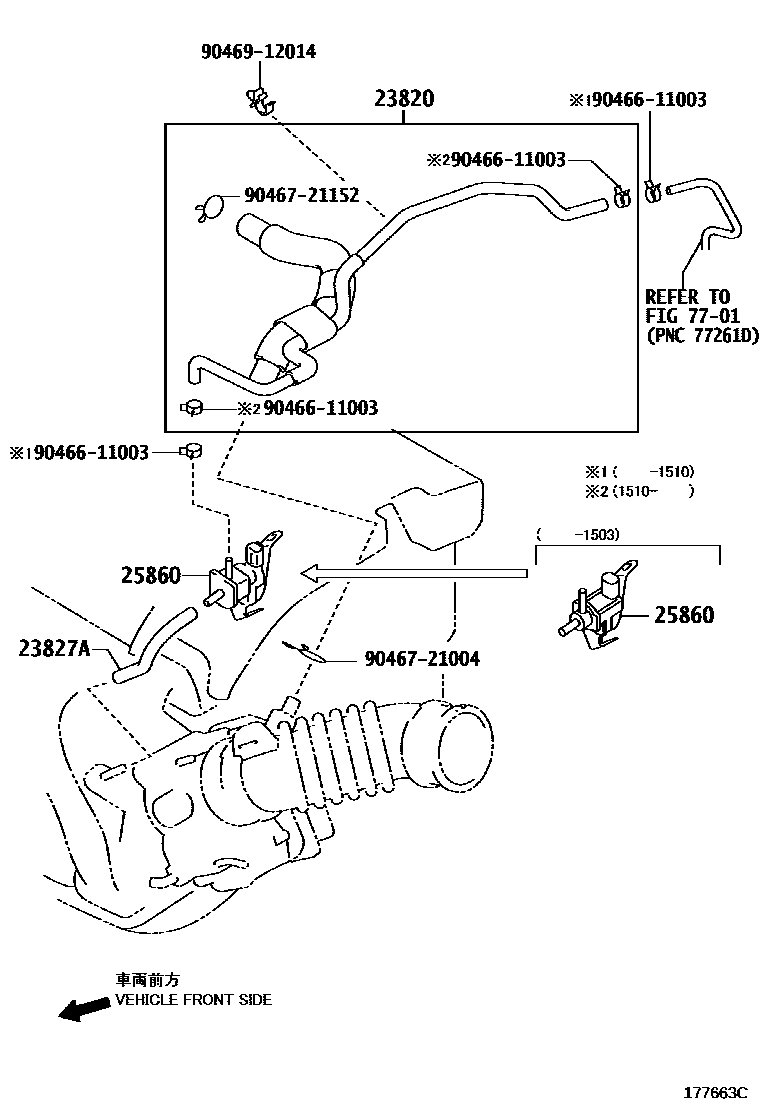 90469-12014

23820

※1 90466-11003

※2 90466-11003

90467-21152

REFER TO FIG 77-01 (PNC 77261D)

※2 90466-11003

※1 90466-11003

※1 (　　-1510)
※2 (1510-　　)

(　　-1503)

25860

25860

23827A

90467-21004

車両前方
VEHICLE FRONT SIDE

177663C