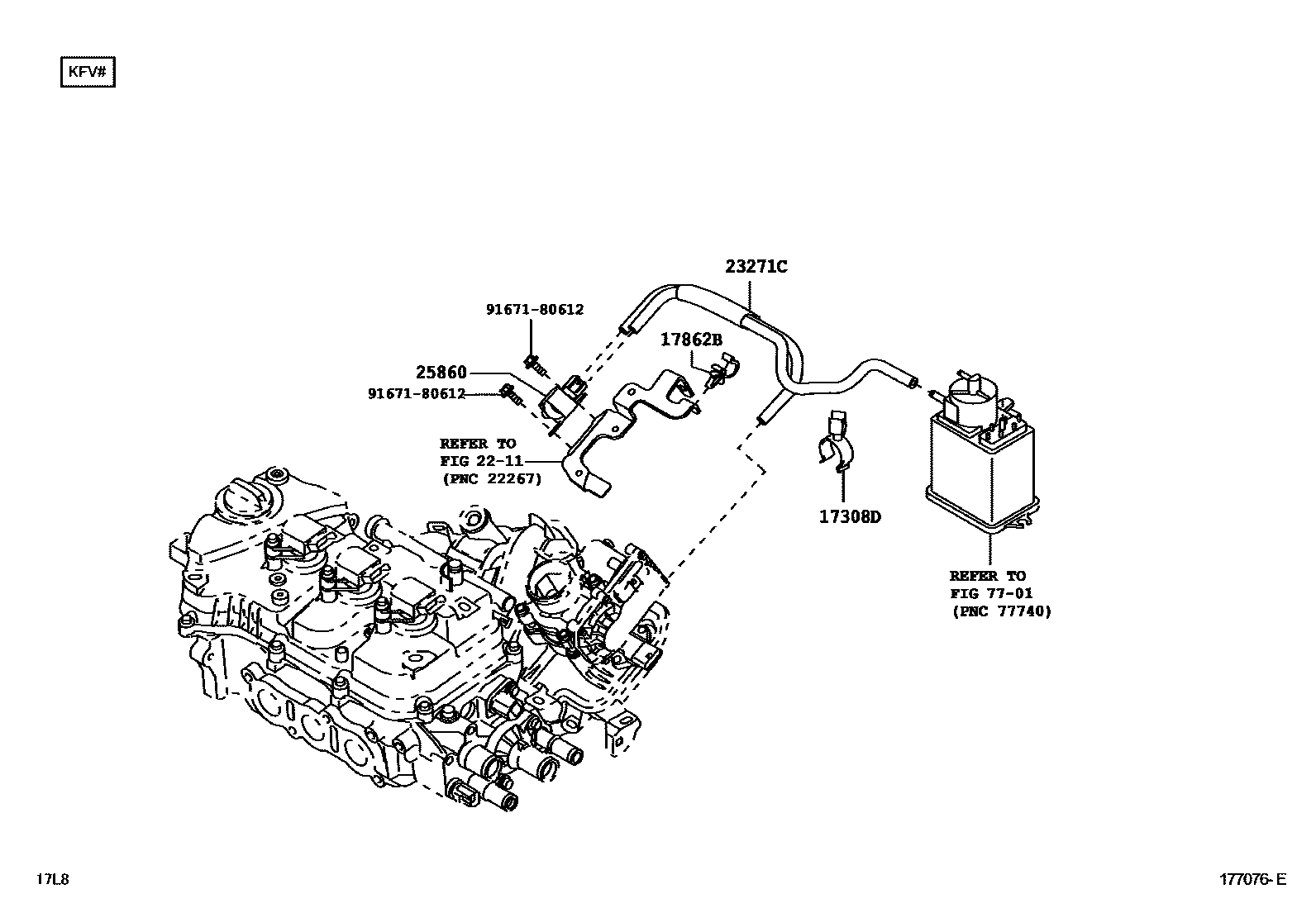 KFV#

23271C

91671-80612

17862B

25860

91671-80612

REFER TO
FIG 22-11
(PNC 22267)

17308D

REFER TO
FIG 77-01
(PNC 77740)

17L8

177076-E