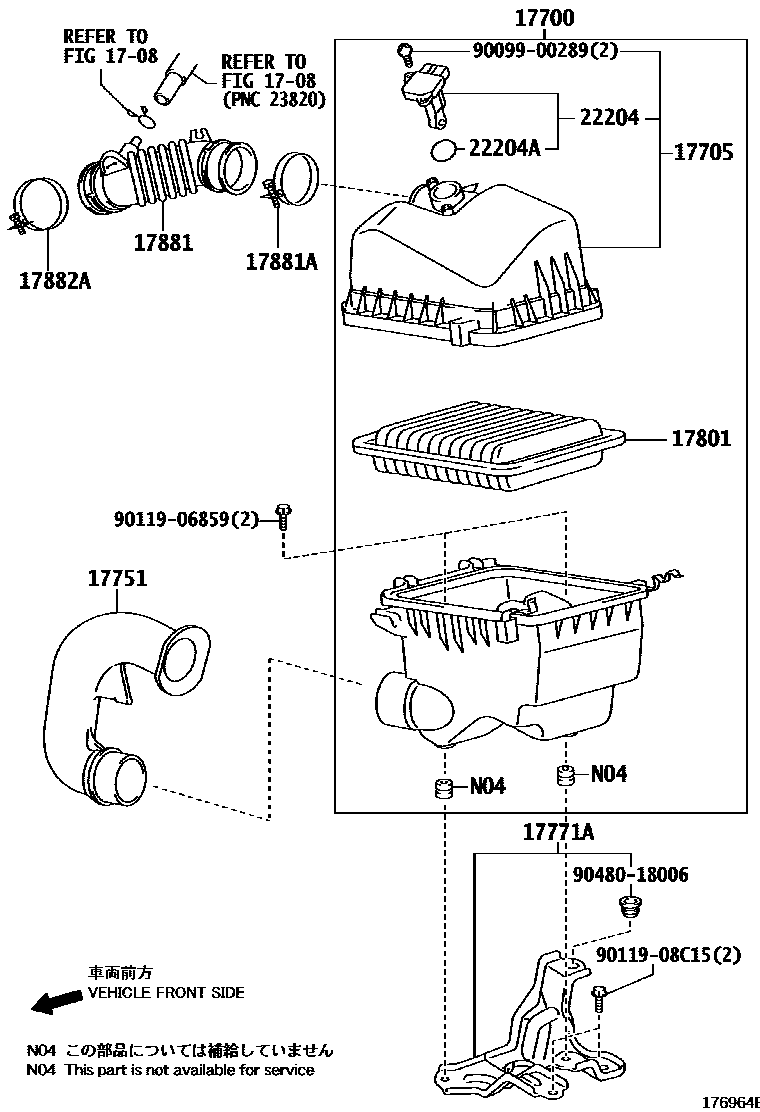 REFER TO FIG 17-08

REFER TO FIG 17-08 (PNC 23820)

17700

90099-00289(2)

22204

22204A

17705

17881

17881A

17882A

17801

90119-06859(2)

17751

N04

N04

17771A

90480-18006

90119-08C15(2)

車両前方
VEHICLE FRONT SIDE

N04 この部品については補給していません
N04 This part is not available for service

176964E