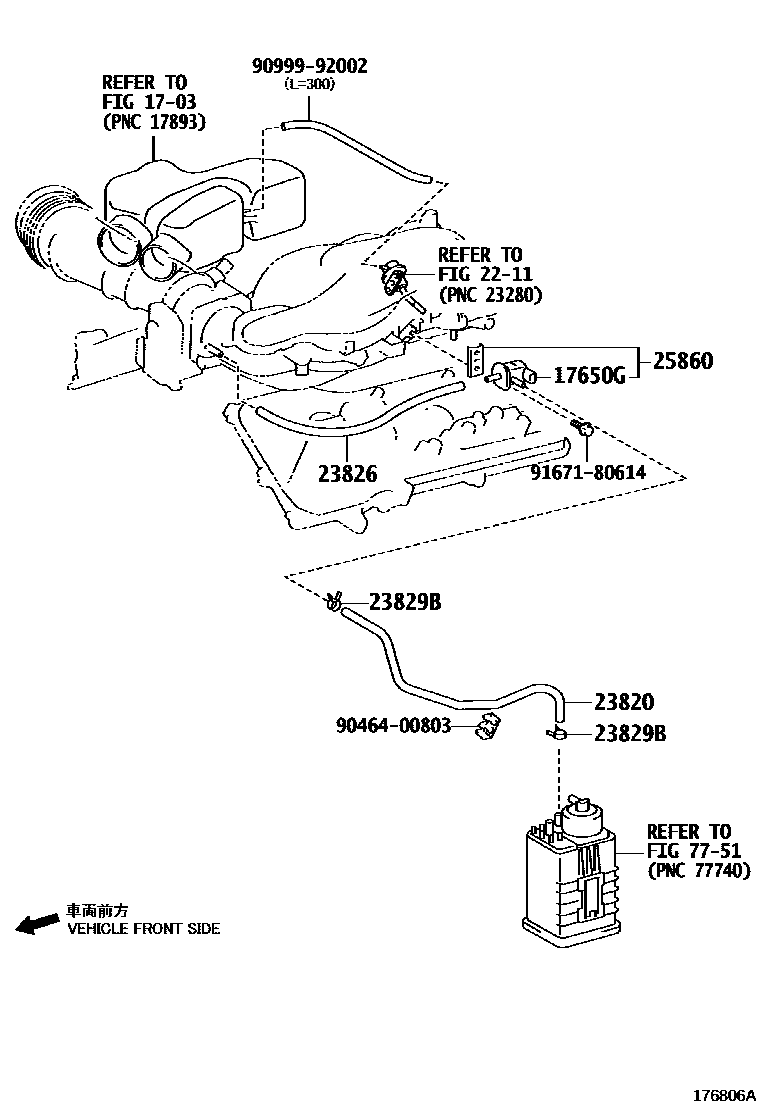 REFER TO
FIG 17-03
(PNC 17893)

90999-92002
(L=300)

REFER TO
FIG 22-11
(PNC 23280)

17650G

25860

23826

91671-80614

23829B

23820

90464-00803

23829B

REFER TO
FIG 77-51
(PNC 77740)

車両前方
VEHICLE FRONT SIDE

176806A