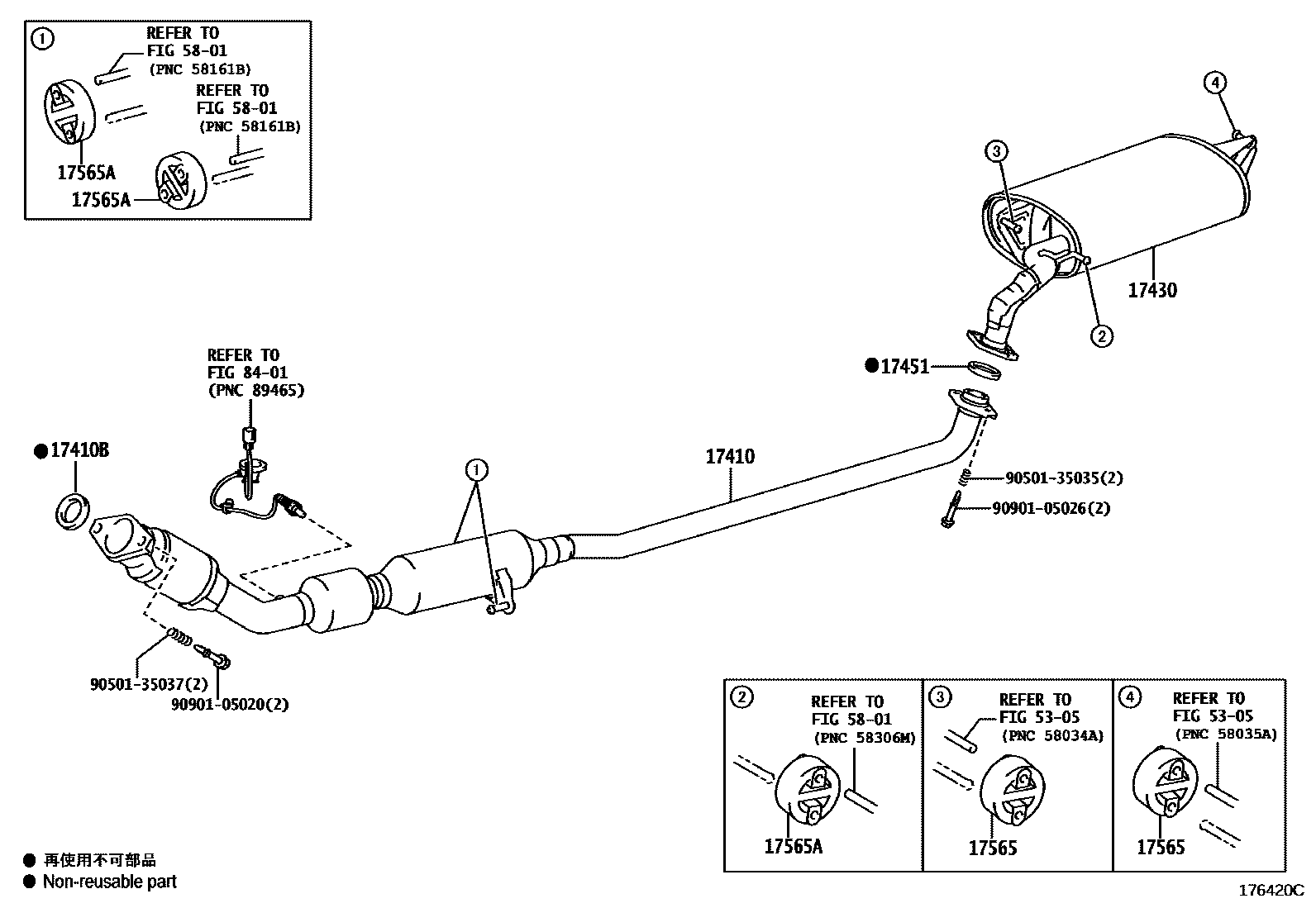 ①
REFER TO
FIG 58-01
(PNC 58161B)
REFER TO
FIG 58-01
(PNC 58161B)
17565A
17565A

④
③
17430
②
●17451

REFER TO
FIG 84-01
(PNC 89465)

●17410B
①
17410
90501-35035(2)
90901-05026(2)

90501-35037(2)
90901-05020(2)

②
REFER TO
FIG 58-01
(PNC 58306M)
17565A

③
REFER TO
FIG 53-05
(PNC 58034A)
17565

④
REFER TO
FIG 53-05
(PNC 58035A)
17565

● 再使用不可部品
● Non-reusable part

176420C