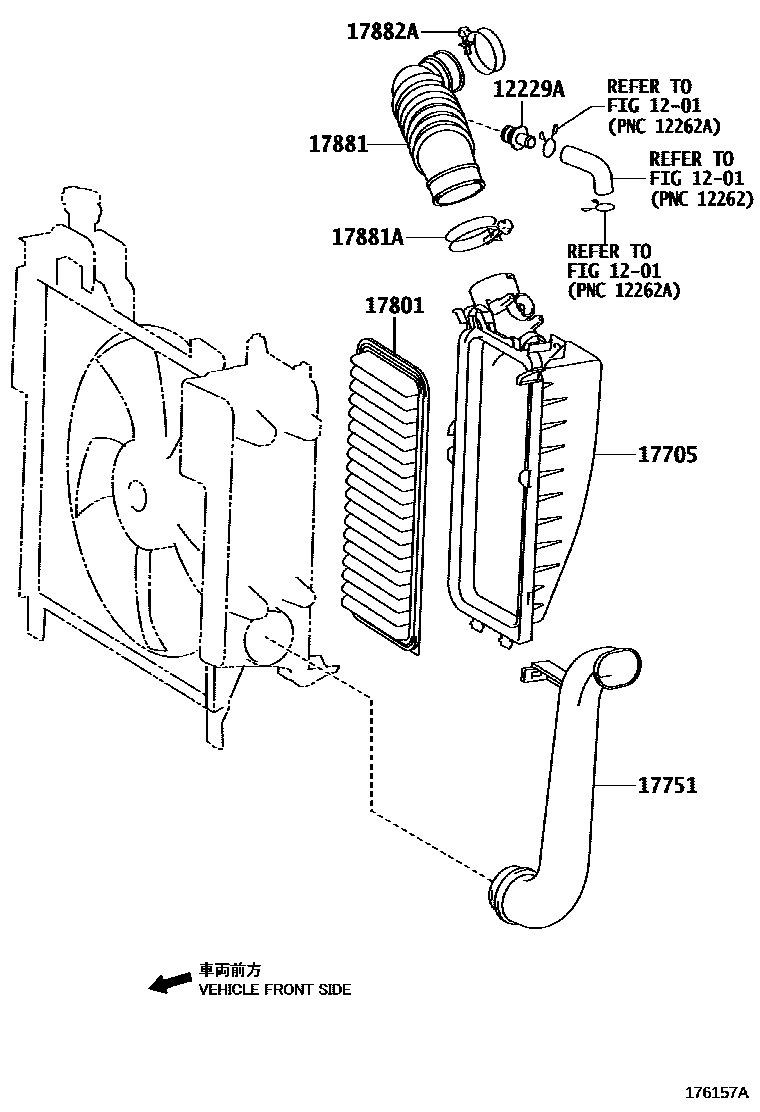 17882A

12229A

REFER TO FIG 12-01 (PNC 12262A)

17881

REFER TO FIG 12-01 (PNC 12262)

17881A

REFER TO FIG 12-01 (PNC 12262A)

17801

17705

17751

車両前方
VEHICLE FRONT SIDE

176157A