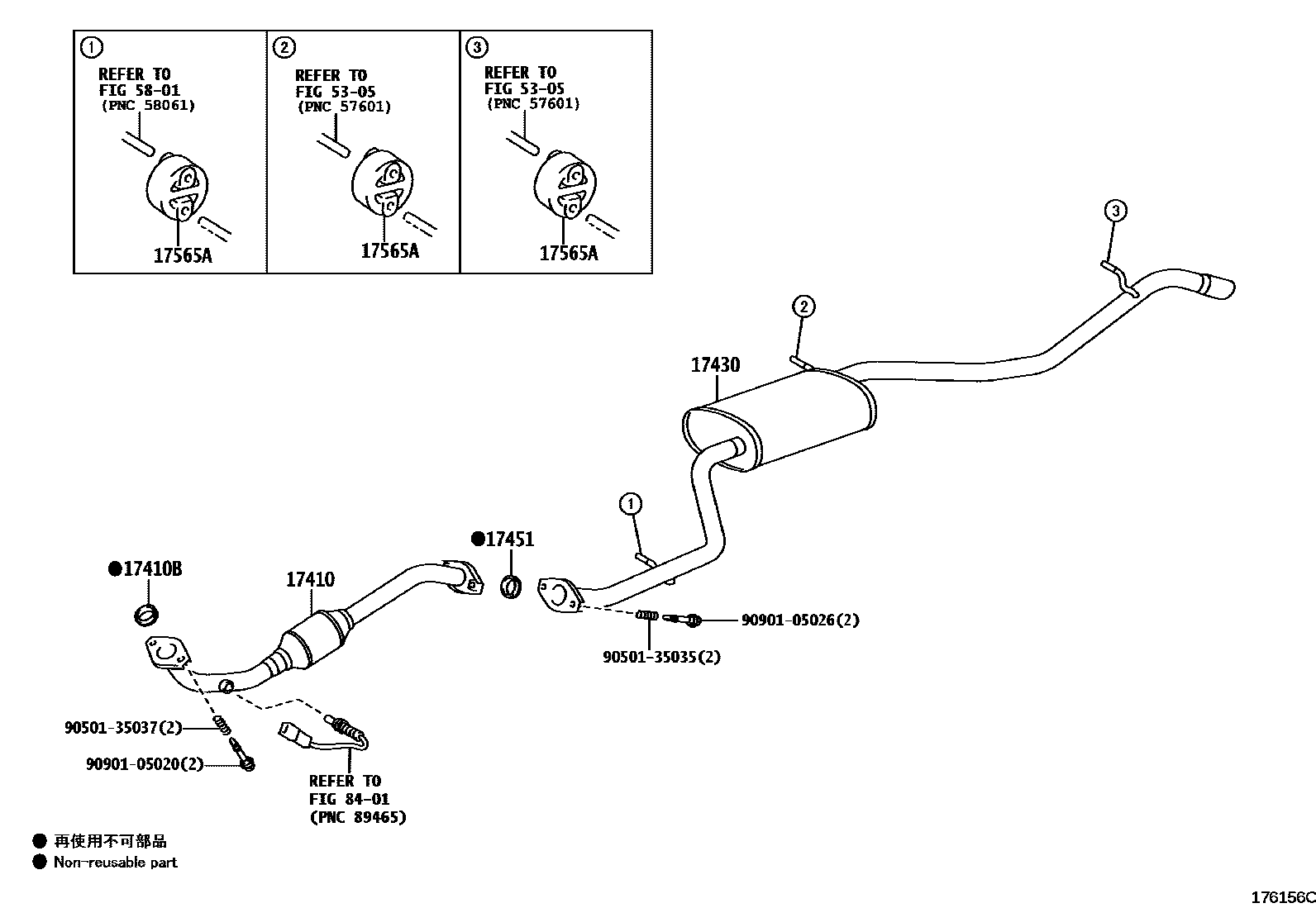 ①
REFER TO
FIG 58-01
(PNC 58061)
17565A

②
REFER TO
FIG 53-05
(PNC 57601)
17565A

③
REFER TO
FIG 53-05
(PNC 57601)
17565A

③

②

17430

①

●17451

●17410B

17410

90901-05026(2)

90501-35035(2)

90501-35037(2)

90901-05020(2)

REFER TO
FIG 84-01
(PNC 89465)

● 再使用不可部品
● Non-reusable part

176156C