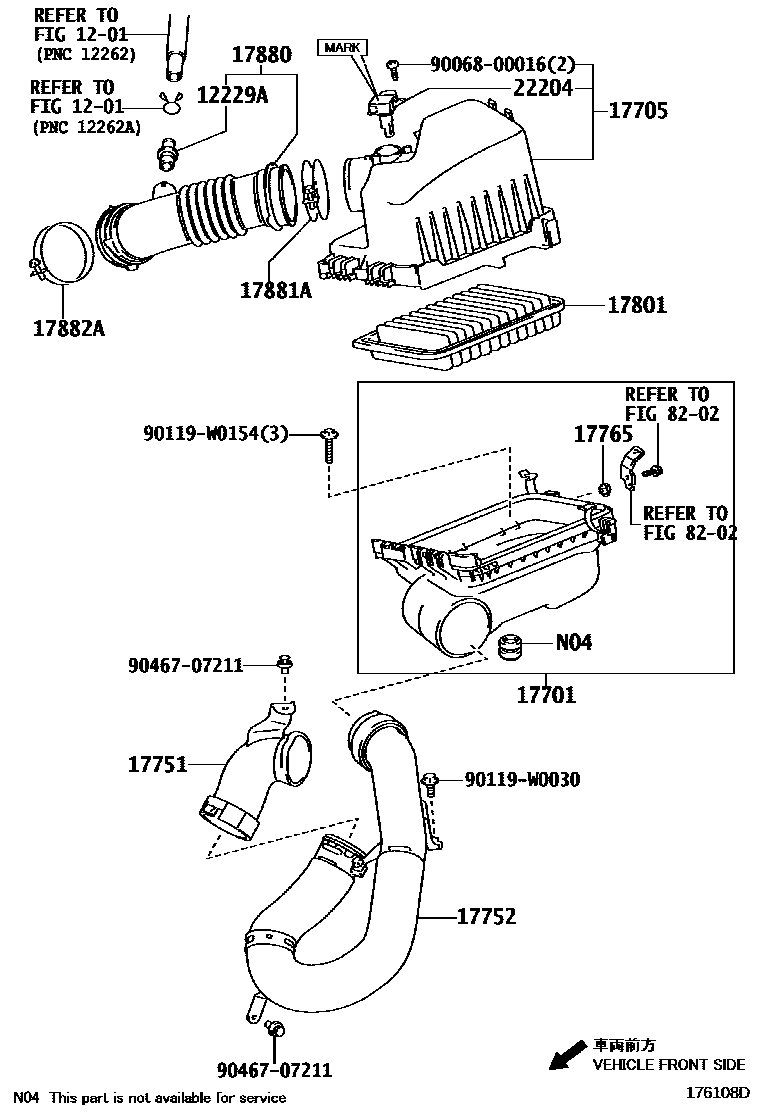 REFER TO
FIG 12-01
(PNC 12262)

REFER TO
FIG 12-01
(PNC 12262A)

17880

12229A

MARK

90068-00016(2)

22204

17705

17881A

17882A

17801

90119-W0154(3)

REFER TO
FIG 82-02

17765

REFER TO
FIG 82-02

N04

17701

90467-07211

17751

90119-W0030

17752

90467-07211

車両前方
VEHICLE FRONT SIDE

N04 This part is not available for service

176108D