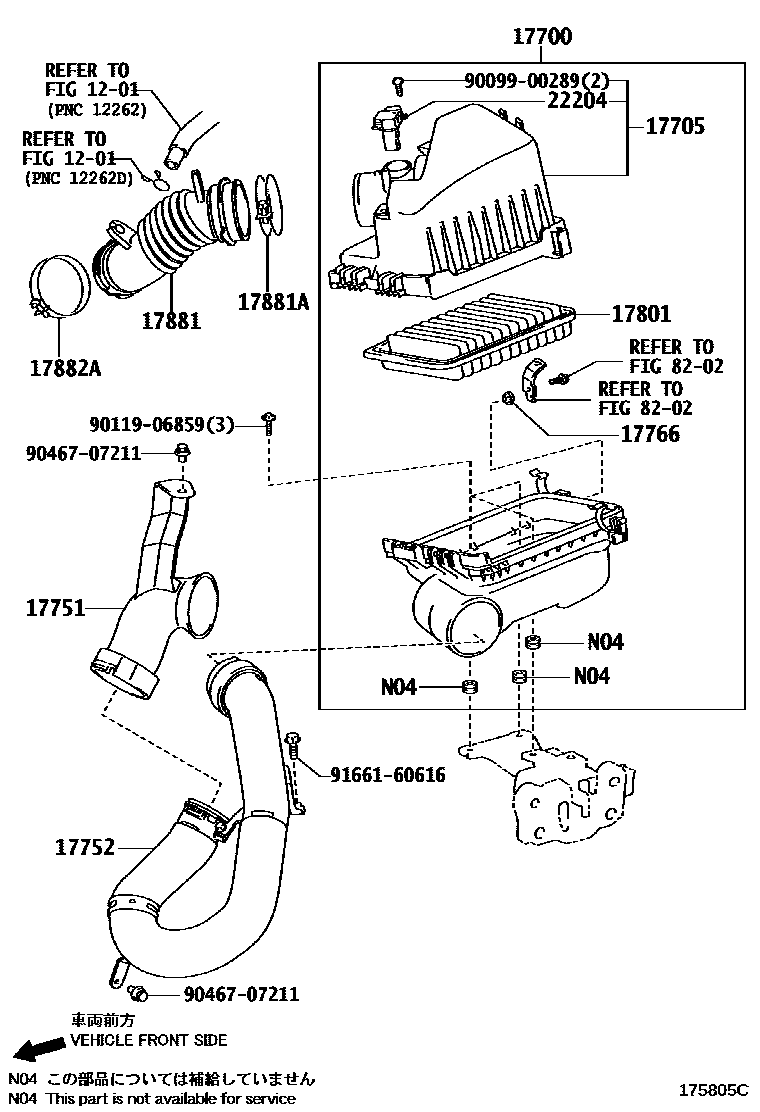 17700

REFER TO
FIG 12-01
(PNC 12262)

REFER TO
FIG 12-01
(PNC 12262D)

90099-00289(2)
22204
17705

17881
17881A
17882A

17801
REFER TO
FIG 82-02
REFER TO
FIG 82-02
17766

90119-06859(3)
90467-07211

17751
N04
N04
N04

91661-60616
17752
90467-07211

車両前方
VEHICLE FRONT SIDE

N04 この部品については補給していません
N04 This part is not available for service

175805C