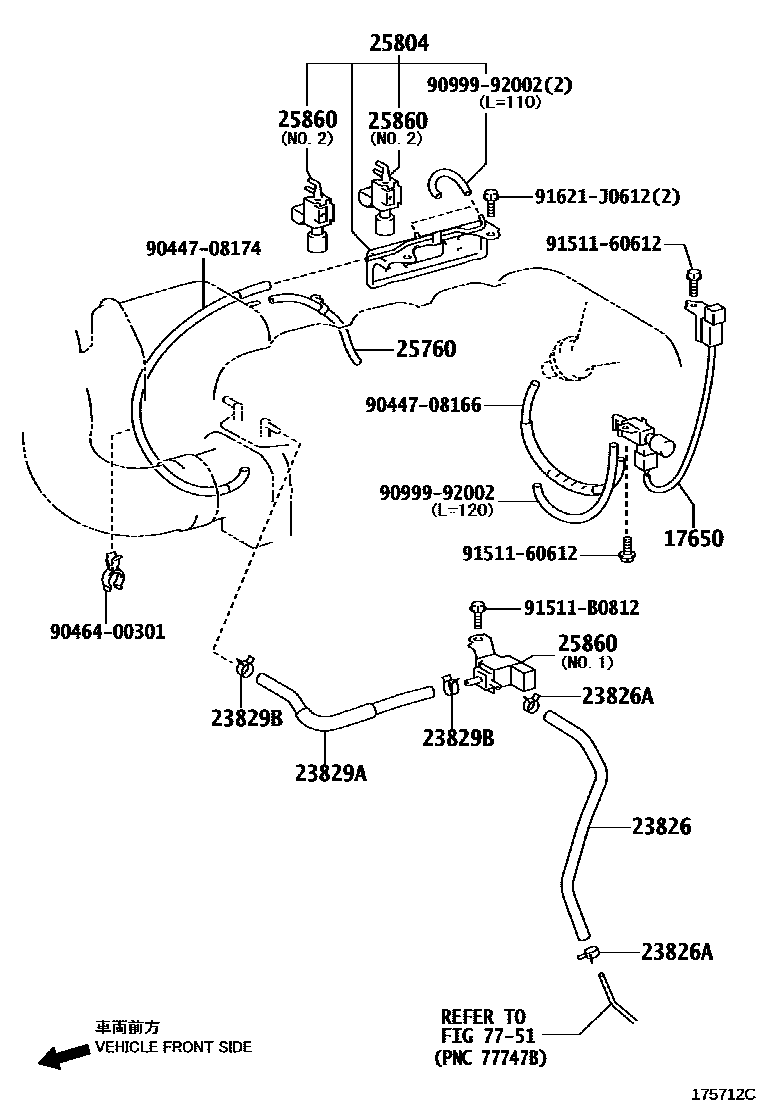 25804

90999-92002(2)
(L=110)

25860
(NO. 2)

25860
(NO. 2)

91621-J0612(2)

91511-60612

90447-08174

25760

90447-08166

90999-92002
(L=120)

17650

91511-60612

90464-00301

91511-B0812

25860
(NO. 1)

23826A

23829B

23829B

23829A

23826

23826A

REFER TO
FIG 77-51
(PNC 77747B)

車両前方
VEHICLE FRONT SIDE

175712C