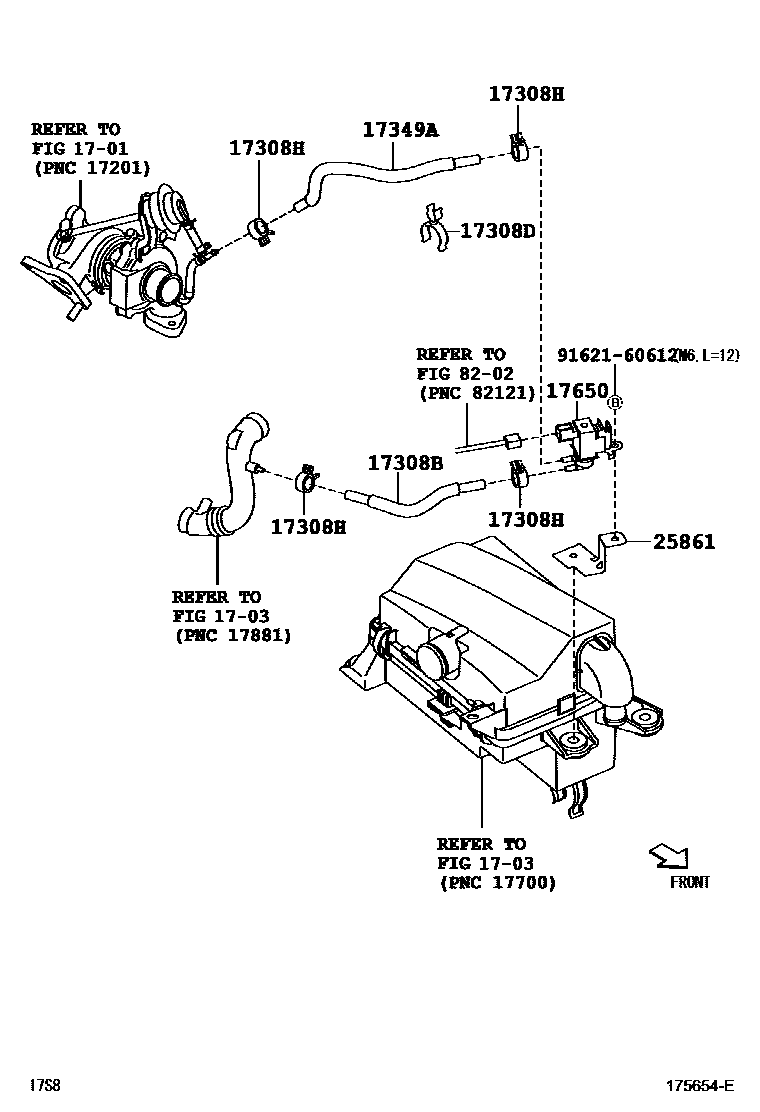 REFER TO
FIG 17-01
(PNC 17201)

17308H

17349A

17308H

17308D

REFER TO
FIG 82-02
(PNC 82121)

91621-60612(M6, L=12)

17650

B

17308B

17308H

17308H

25861

REFER TO
FIG 17-03
(PNC 17881)

REFER TO
FIG 17-03
(PNC 17700)

FRONT

17S8

175654-E