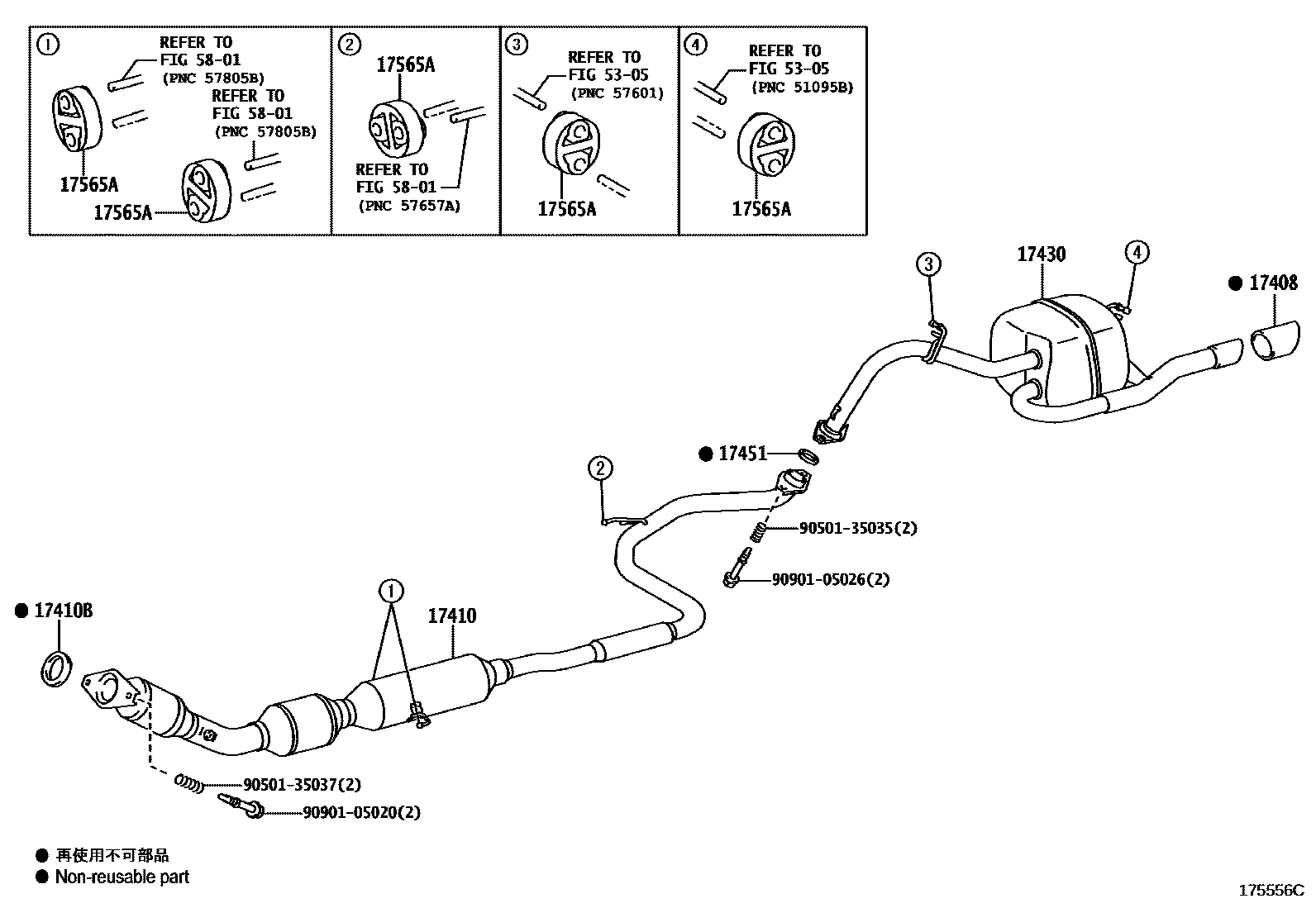 ①
REFER TO
FIG 58-01
(PNC 57805B)
REFER TO
FIG 58-01
(PNC 57805B)
17565A
17565A

②
17565A
REFER TO
FIG 58-01
(PNC 57657A)

③
REFER TO
FIG 53-05
(PNC 57601)
17565A

④
REFER TO
FIG 53-05
(PNC 51095B)
17565A

③
17430
④
● 17408
● 17451
②
90501-35035(2)
90901-05026(2)
● 17410B
①
17410
90501-35037(2)
90901-05020(2)

● 再使用不可部品
● Non-reusable part

175556C