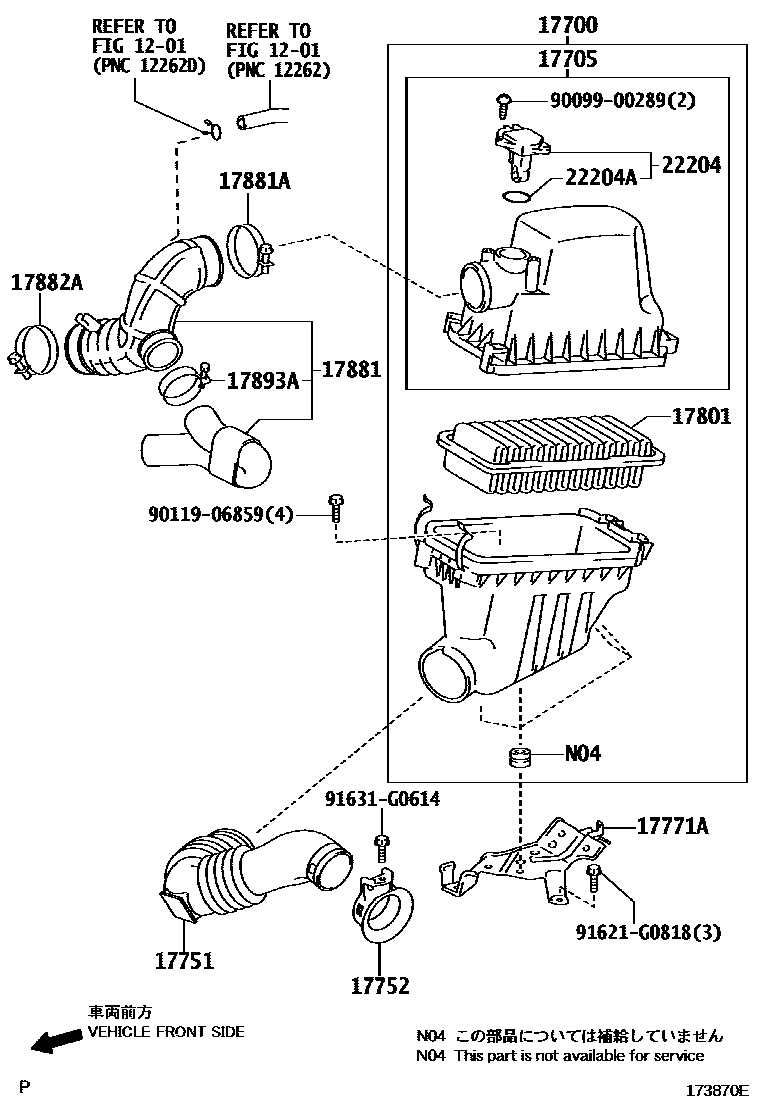 REFER TO FIG 12-01 (PNC 12262D)

REFER TO FIG 12-01 (PNC 12262)

17700

17705

90099-00289(2)

22204

22204A

17881A

17882A

17893A

17881

17801

90119-06859(4)

N04

91631-G0614

17771A

91621-G0818(3)

17751

17752

車両前方
VEHICLE FRONT SIDE

N04 この部品については補給していません
N04 This part is not available for service

P

173870E