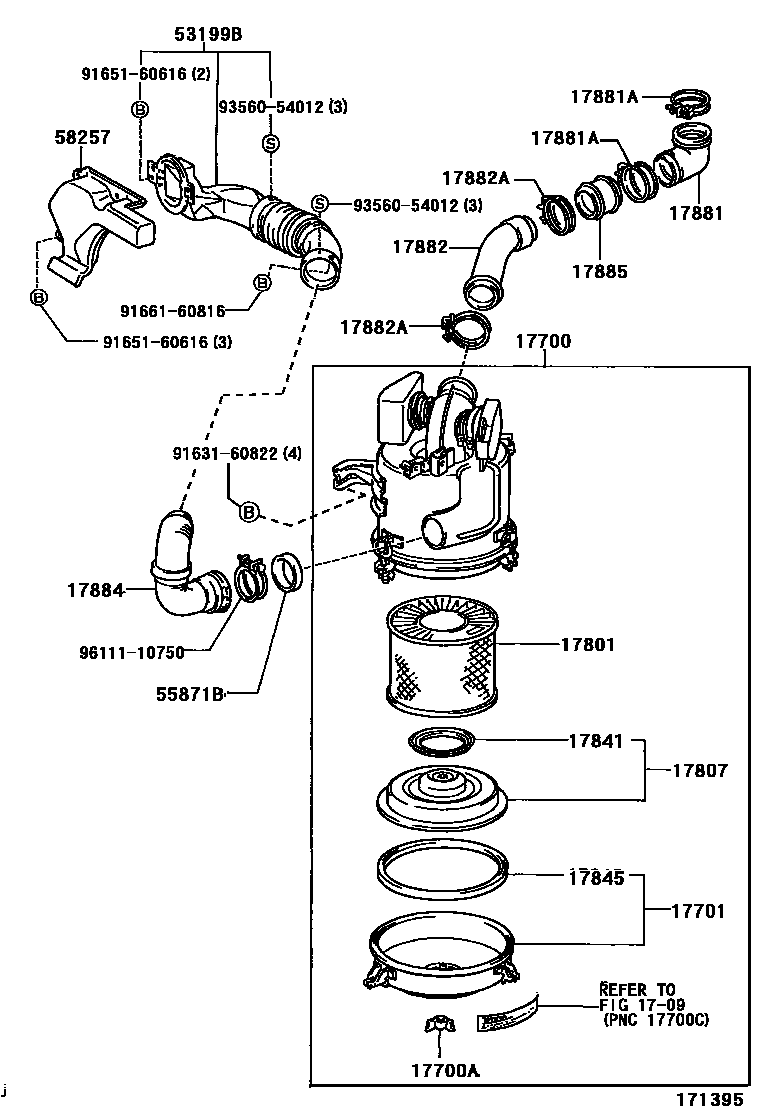 53199B
91651-60616 (2)
B
93560-54012 (3)
S
58257
S
93560-54012 (3)
B
91661-60816
B
91651-60616 (3)
17881A
17881A
17882A
17881
17882
17885
17882A
17700
91631-60822 (4)
B
17884
96111-10750
55871B
17801
17841
17807
17845
17701
REFER TO
FIG 17-09
(PNC 17700C)
17700A
j
171395