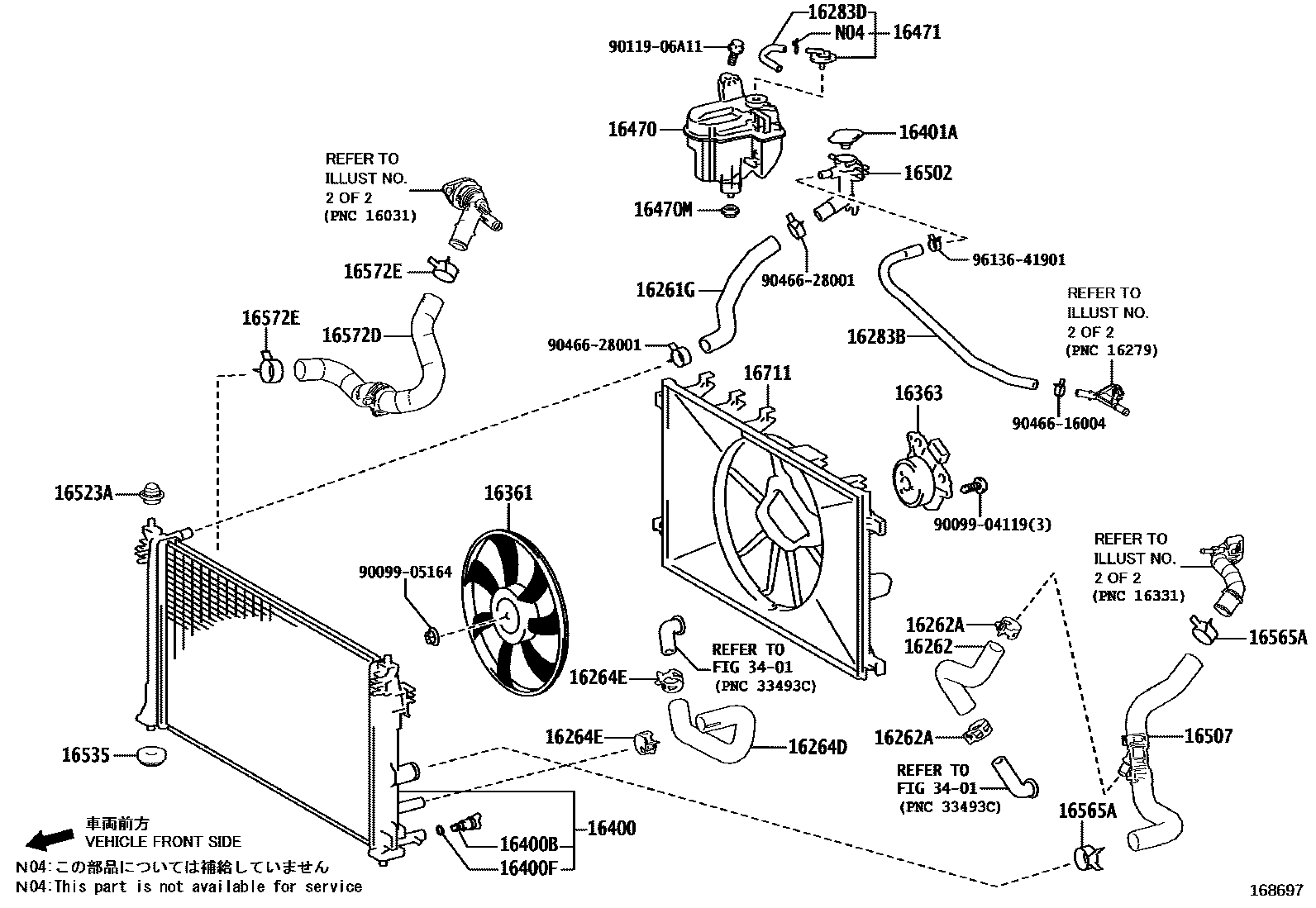 16283D
N04
16471
90119-06A11
16470
16401A
16502
16470M
REFER TO ILLUST NO. 2 OF 2 (PNC 16031)
16572E
16261G
90466-28001
96136-41901
16572E
16572D
90466-28001
16283B
REFER TO ILLUST NO. 2 OF 2 (PNC 16279)
16711
16363
90466-16004
16523A
16361
90099-04119(3)
90099-05164
REFER TO ILLUST NO. 2 OF 2 (PNC 16331)
16262A
16262
16565A
REFER TO FIG 34-01 (PNC 33493C)
16264E
16264E
16264D
16262A
16507
16535
REFER TO FIG 34-01 (PNC 33493C)
16565A
16400
16400B
16400F
車両前方
VEHICLE FRONT SIDE
N04:この部品については補給していません
N04:This part is not available for service
168697